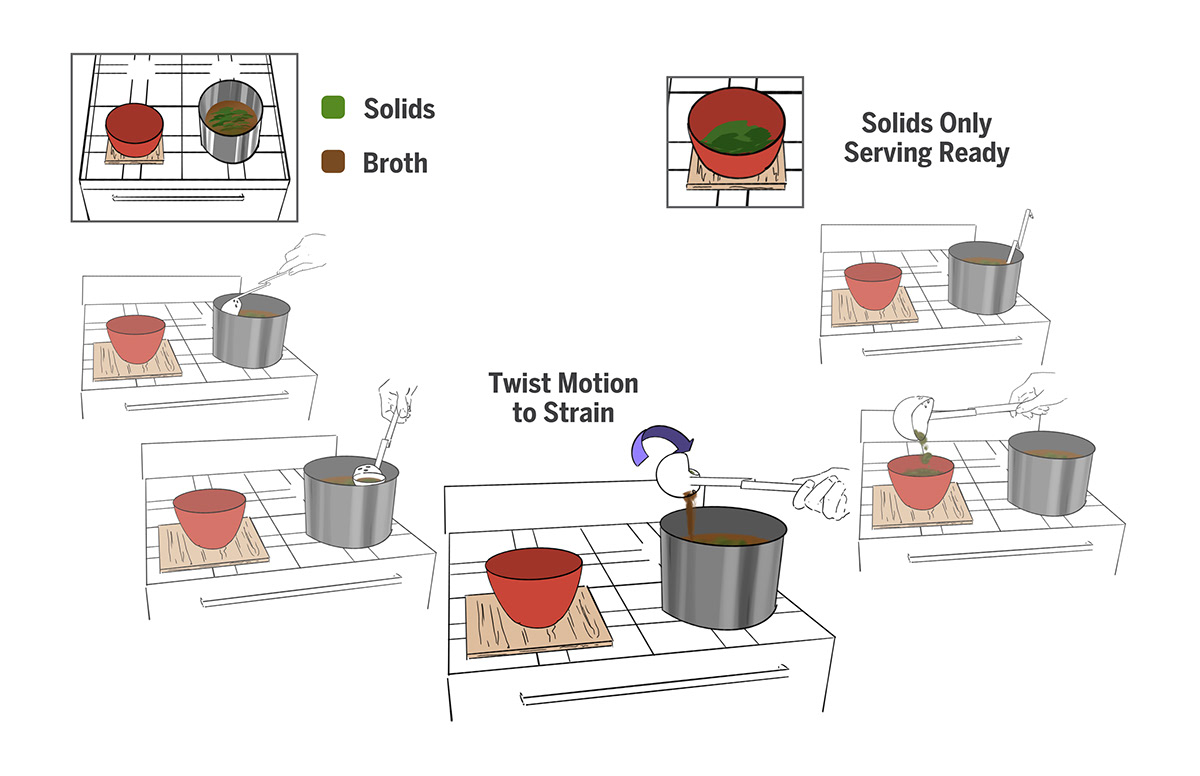 Solids

Broth

Solids Only
Serving Ready

Twist Motion
to Strain