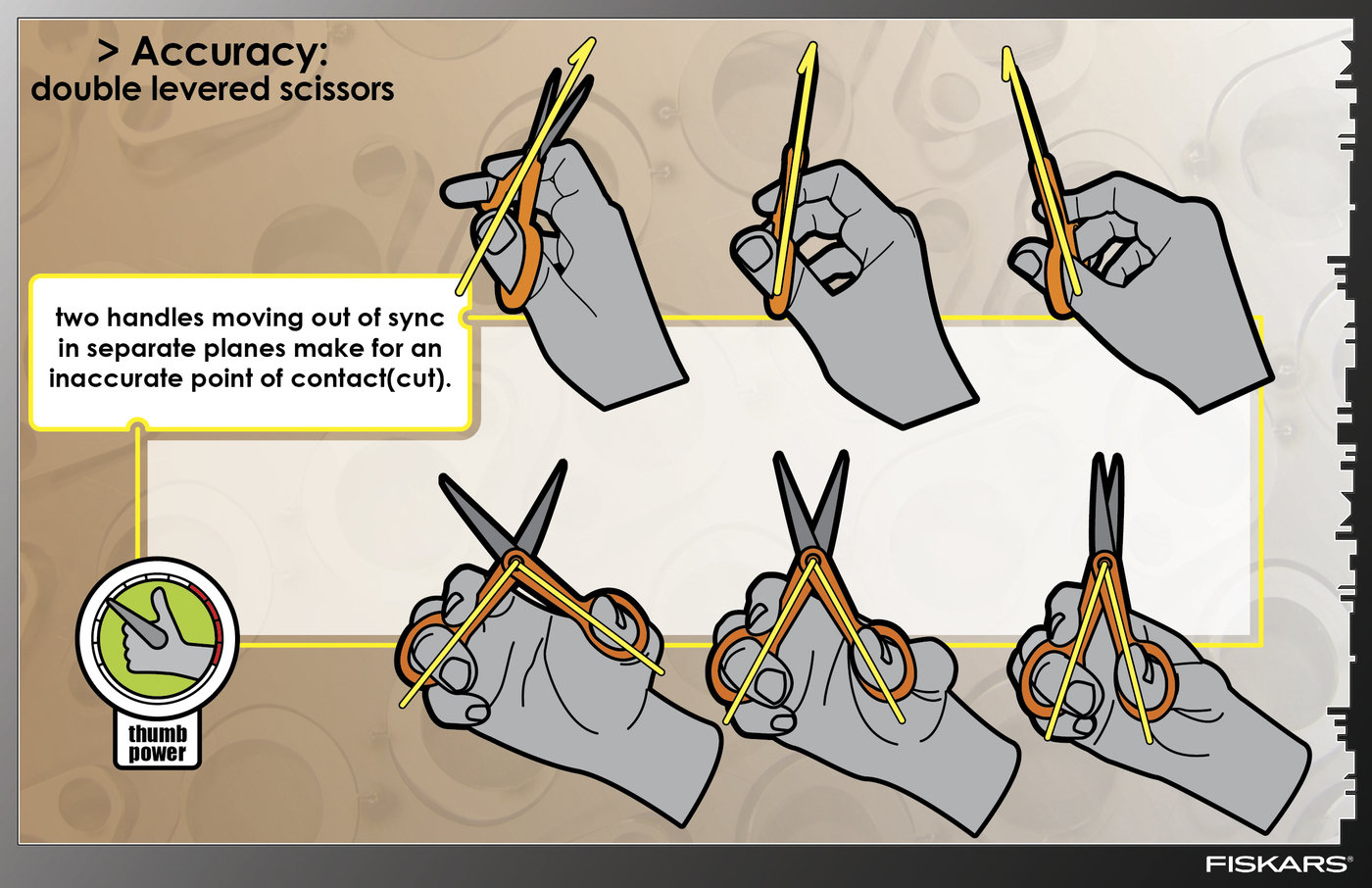 > Accuracy:
double levered scissors

two handles moving out of sync in separate planes make for an inaccurate point of contact(cut).

thumb power

FISKARS®