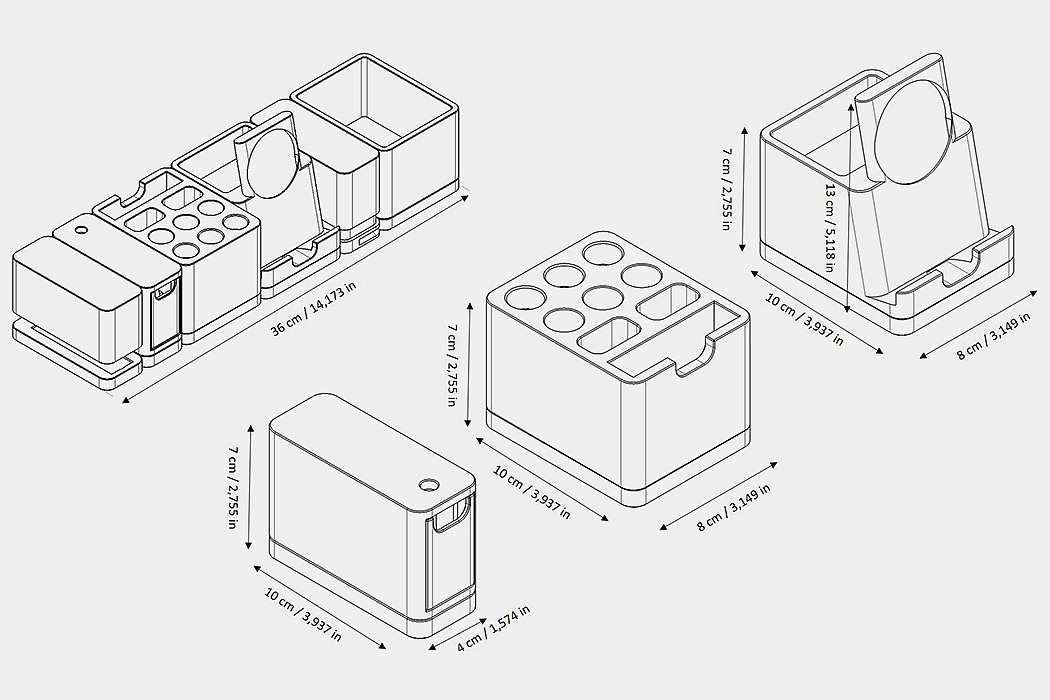 36 cm / 14,173 in

7 cm / 2,755 in

13 cm / 5,118 in

10 cm / 3,937 in

8 cm / 3,149 in

7 cm / 2,755 in

10 cm / 3,937 in

8 cm / 3,149 in

7 cm / 2,755 in

10 cm / 3,937 in

4 cm / 1,574 in