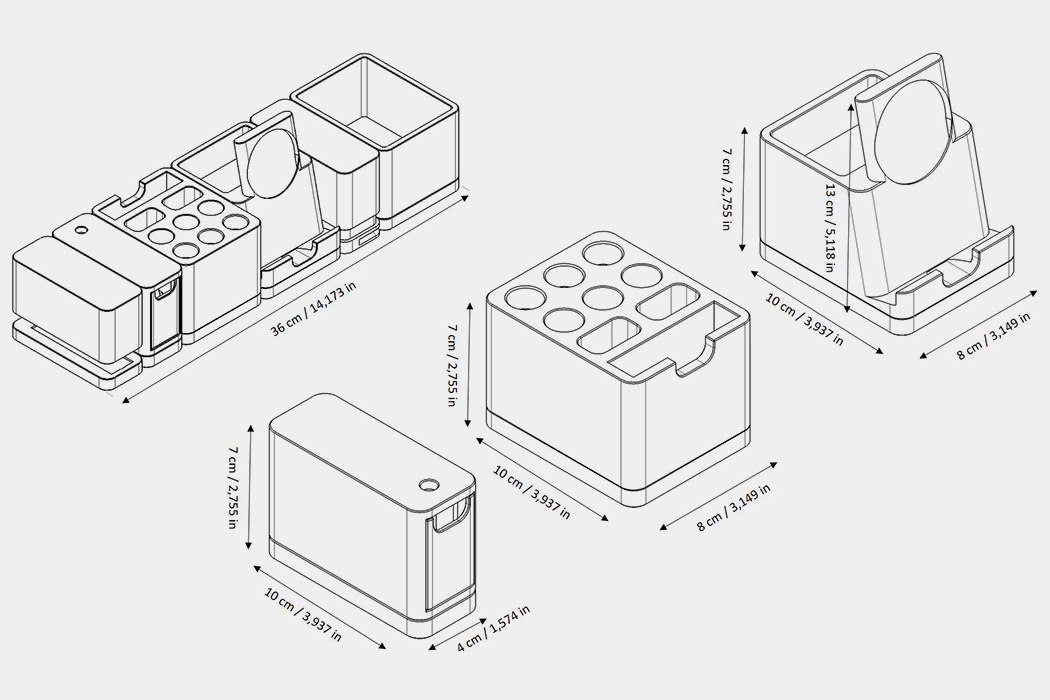 36 cm / 14,173 in

7 cm / 2,755 in

13 cm / 5,118 in

10 cm / 3,937 in

8 cm / 3,149 in

7 cm / 2,755 in

10 cm / 3,937 in

8 cm / 3,149 in

7 cm / 2,755 in

10 cm / 3,937 in

4 cm / 1,574 in