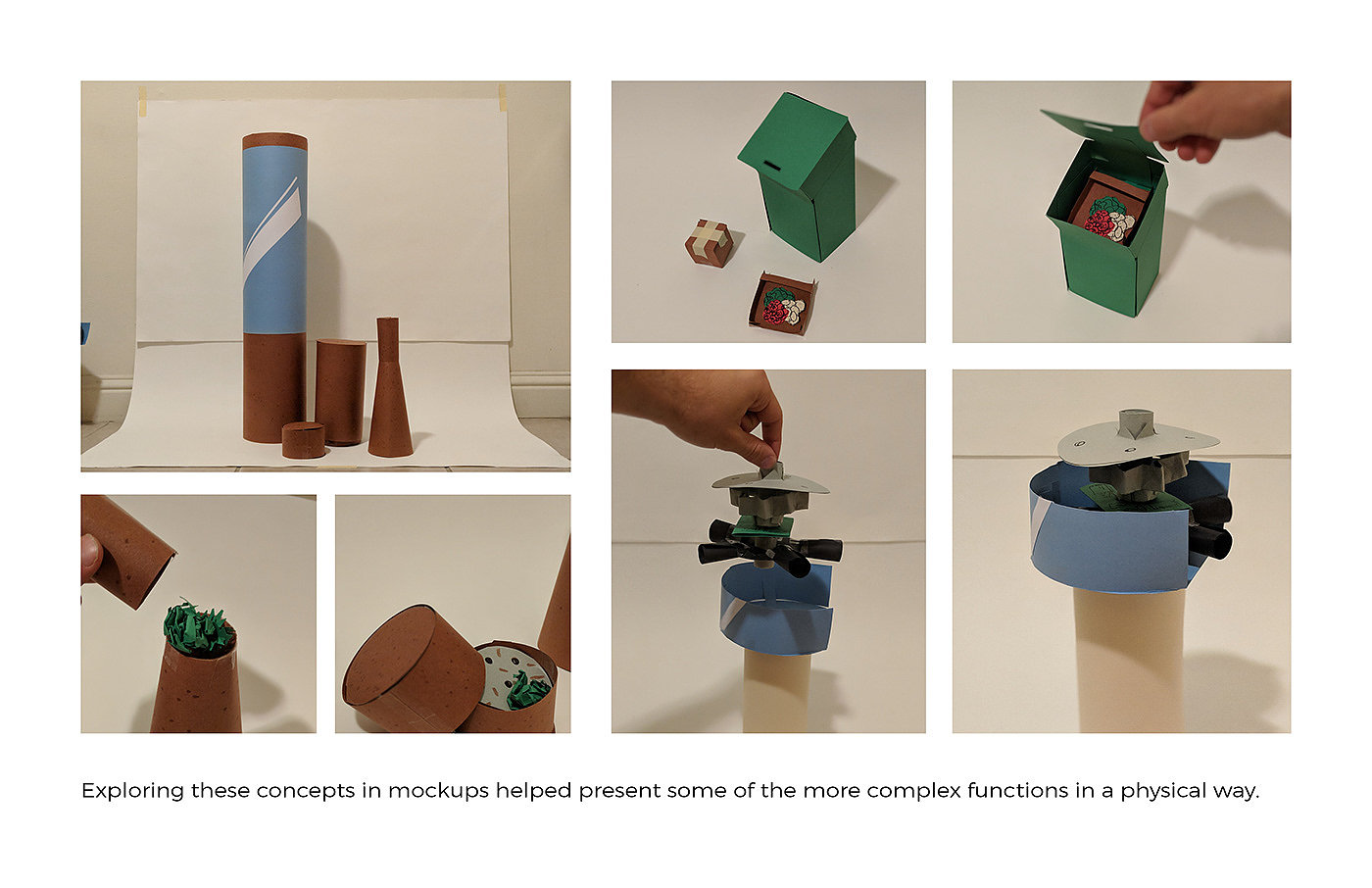 Exploring these concepts in mockups helped present some of the more complex functions in a physical way.