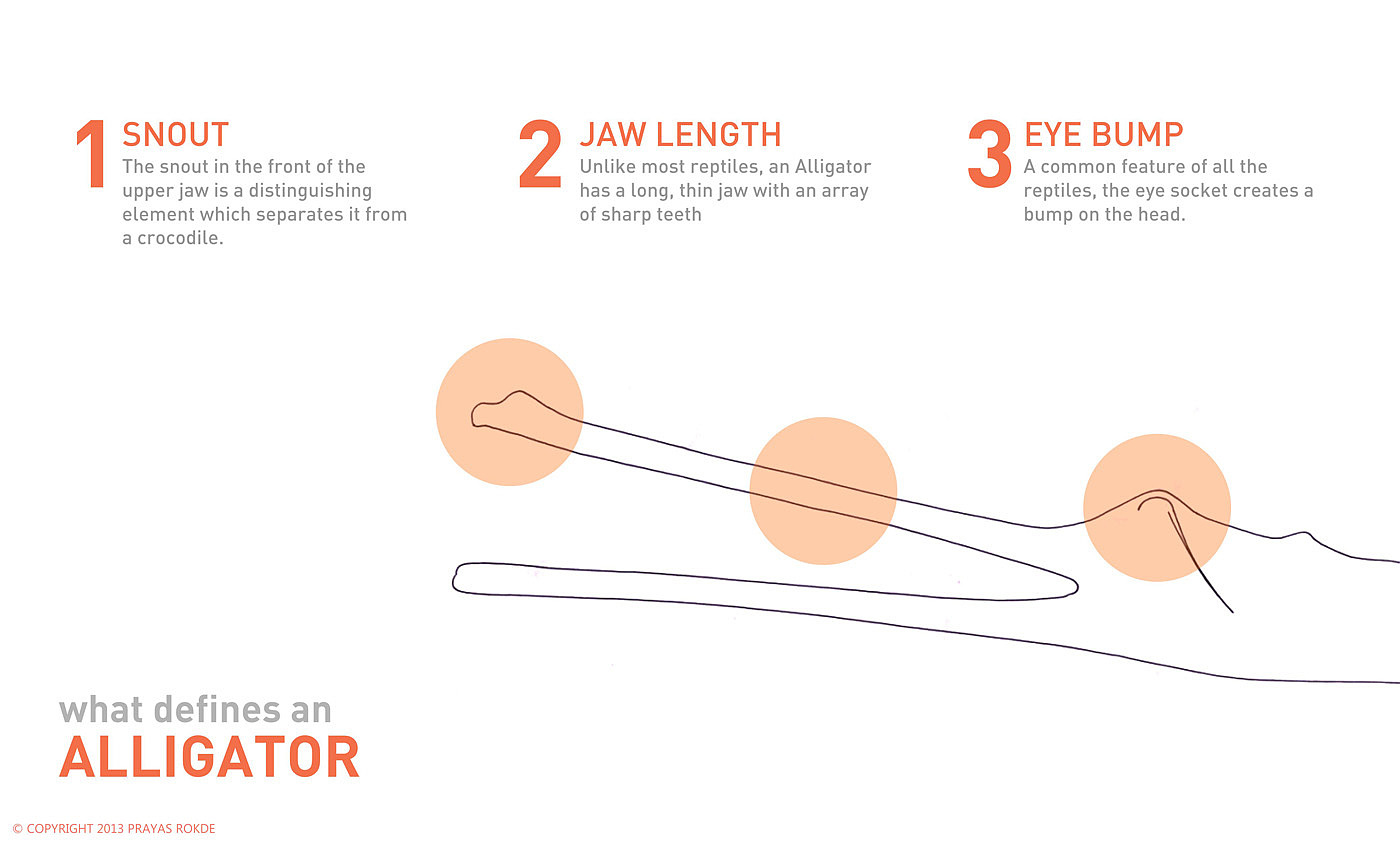 1 SNOUT
The snout in the front of the upper jaw is a distinguishing element which separates it from a crocodile.

2 JAW LENGTH
Unlike most reptiles, an Alligator has a long, thin jaw with an array of sharp teeth

3 EYE BUMP
A common feature of all the reptiles, the eye socket creates a bump on the head.

what defines an
ALLIGATOR

© COPYRIGHT 2013 PRAYAS ROKDE