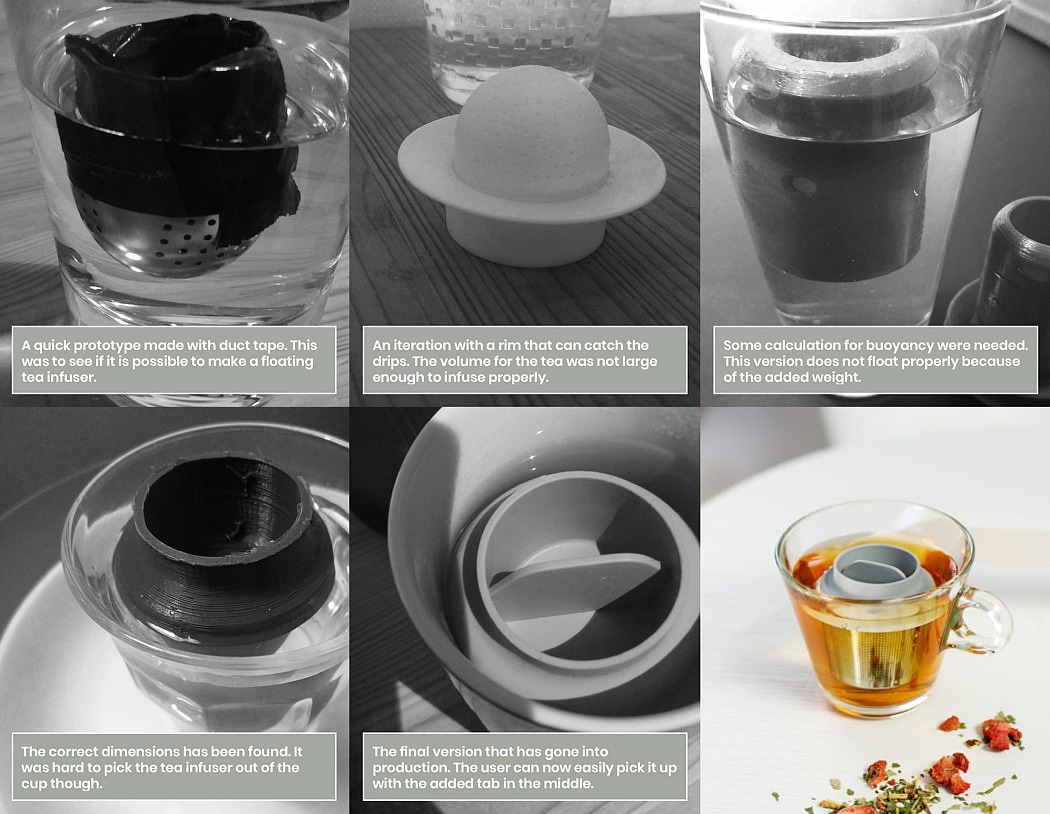 A quick prototype made with duct tape. This was to see if it is possible to make a floating tea infuser.

An iteration with a rim that can catch the drips. The volume for the tea was not large enough to infuse properly.

Some calculation for buoyancy were needed. This version does not float properly because of the added weight.

The correct dimensions has been found. It was hard to pick the tea infuser out of the cup though.

The final version that has gone into production. The user can now easily pick it up with the added tab in the middle.