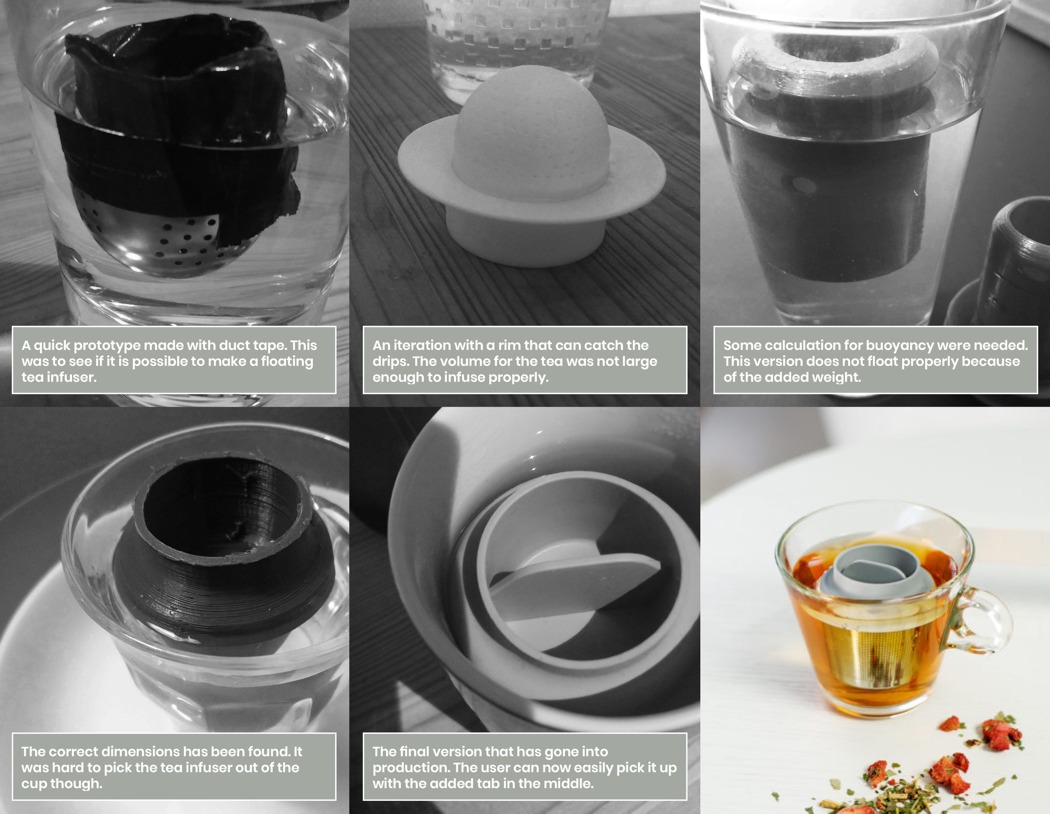 A quick prototype made with duct tape. This was to see if it is possible to make a floating tea infuser.

An iteration with a rim that can catch the drips. The volume for the tea was not large enough to infuse properly.

Some calculation for buoyancy were needed. This version does not float properly because of the added weight.

The correct dimensions has been found. It was hard to pick the tea infuser out of the cup though.

The final version that has gone into production. The user can now easily pick it up with the added tab in the middle.