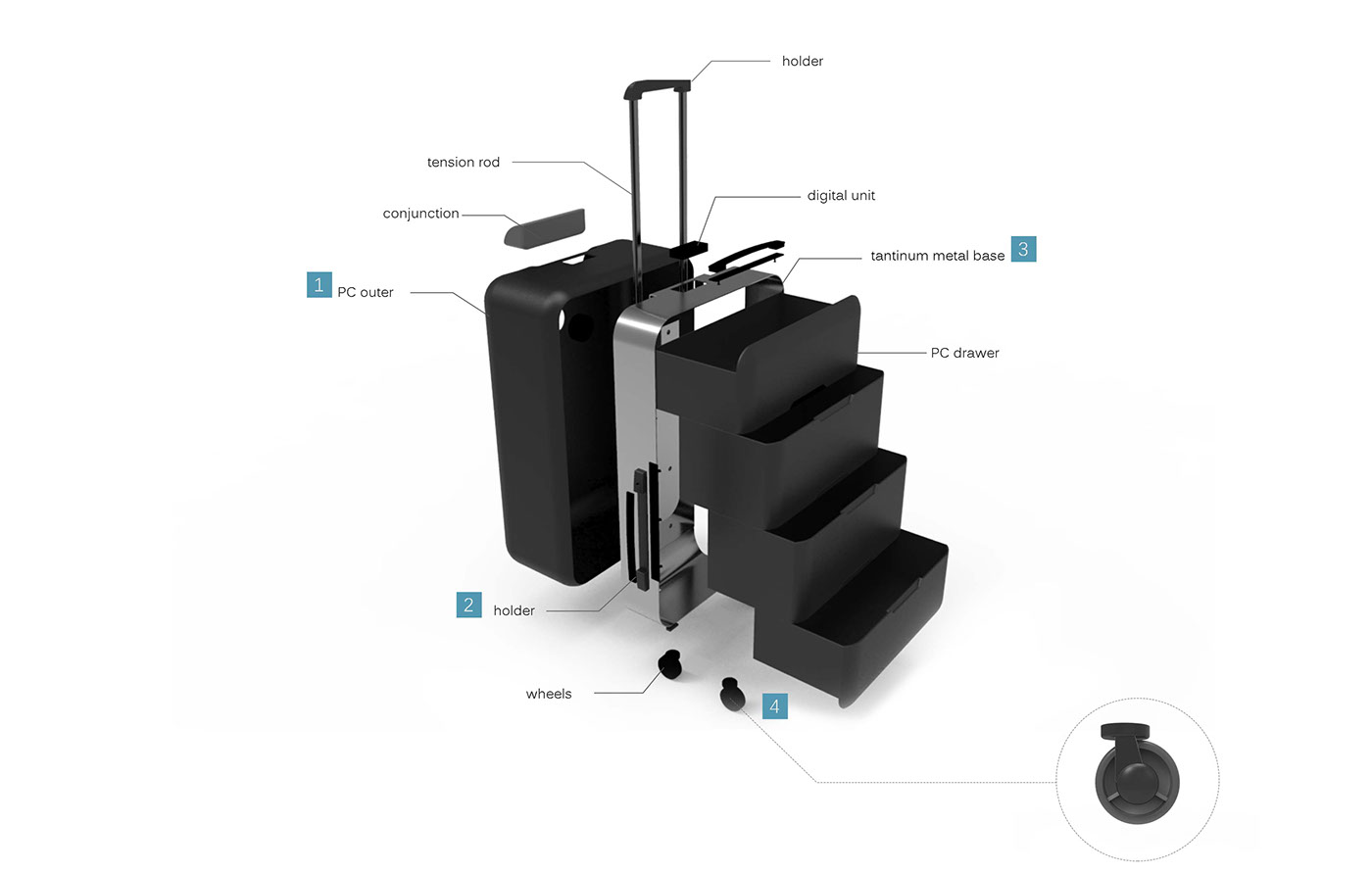 holder

tension rod

digital unit

conjunction

tantinum metal base 3

1 PC outer

PC drawer

2 holder

wheels

4