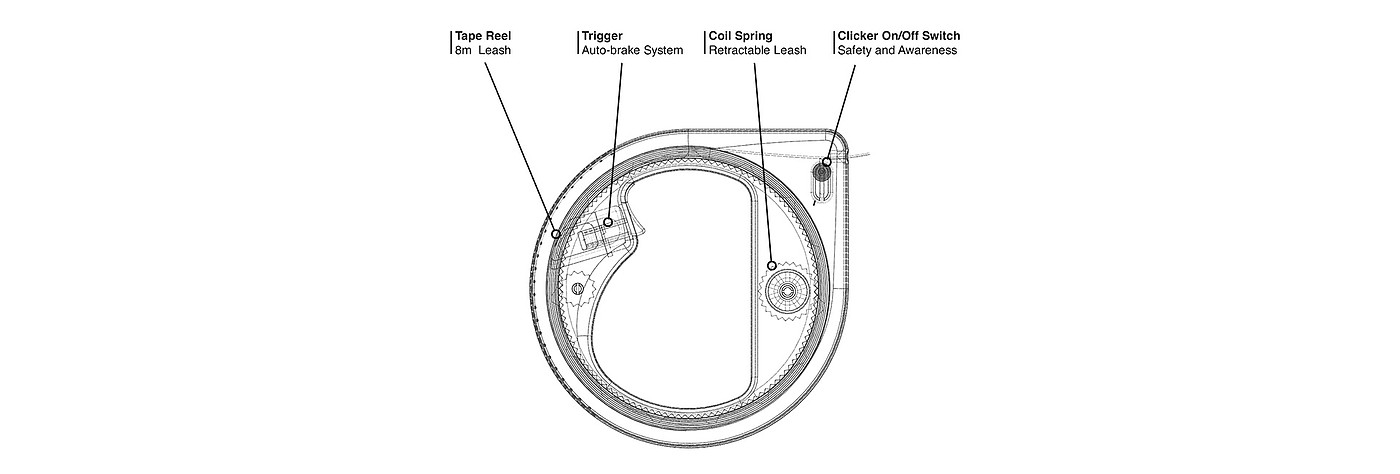 Tape Reel
8m Leash

Trigger
Auto-brake System

Coil Spring
Retractable Leash

Clicker On/Off Switch
Safety and Awareness