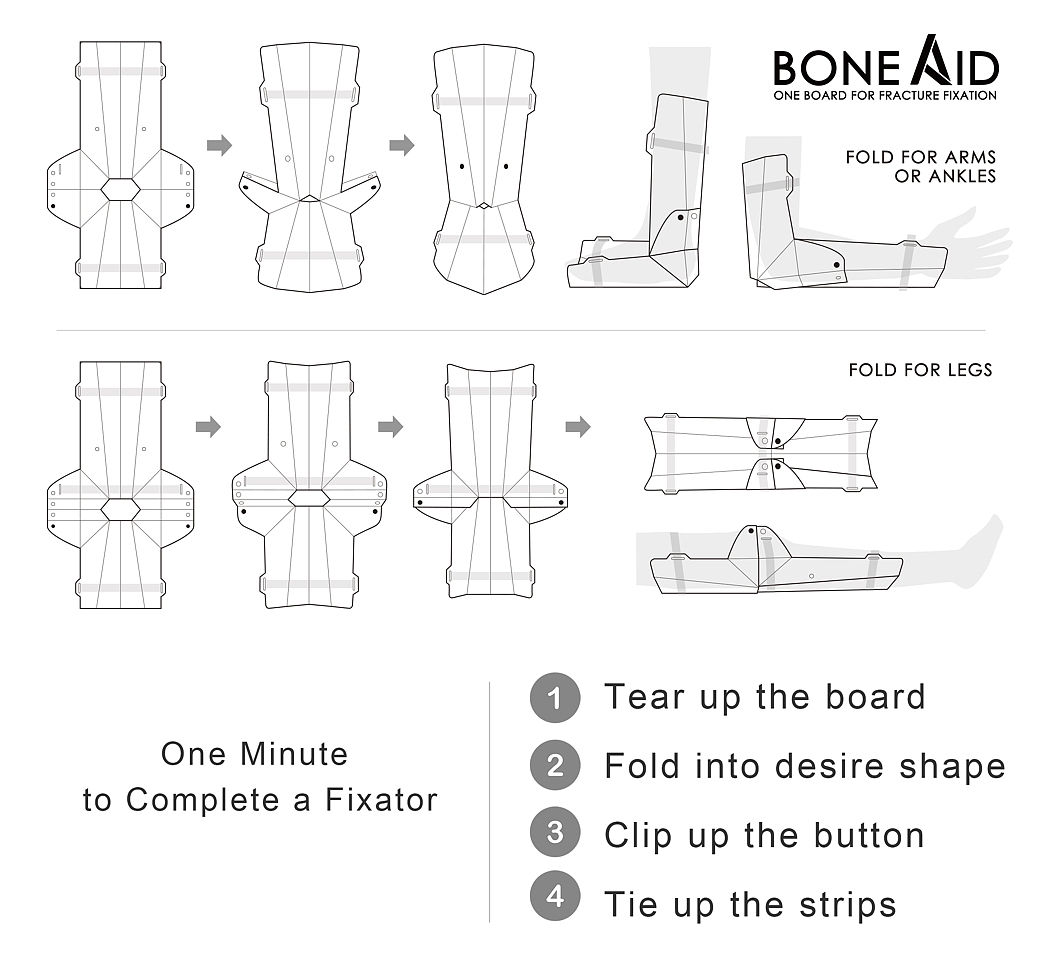 BONE AID
ONE BOARD FOR FRACTURE FIXATION

FOLD FOR ARMS OR ANKLES

FOLD FOR LEGS

One Minute to Complete a Fixator

1 Tear up the board

2 Fold into desire shape

3 Clip up the button

4 Tie up the strips