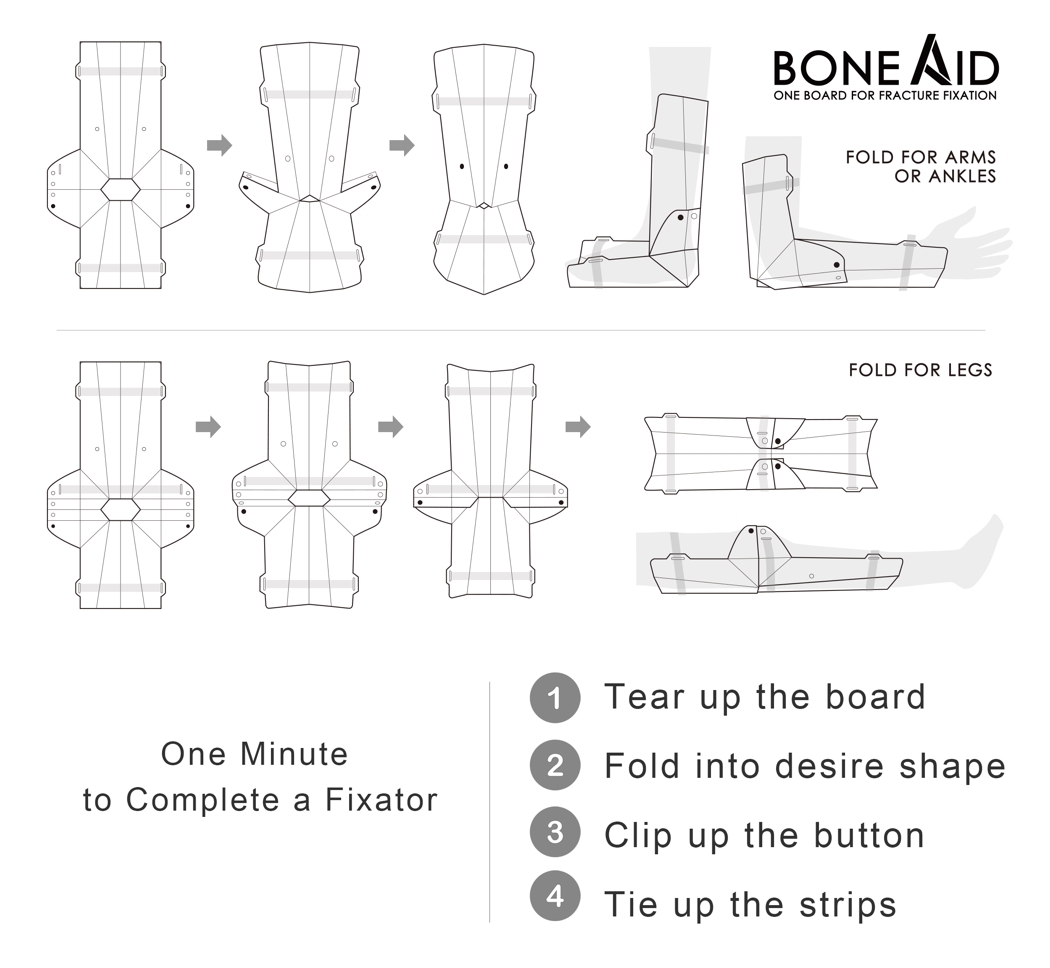 BONE AID
ONE BOARD FOR FRACTURE FIXATION

FOLD FOR ARMS OR ANKLES

FOLD FOR LEGS

One Minute to Complete a Fixator

1 Tear up the board
2 Fold into desire shape
3 Clip up the button
4 Tie up the strips