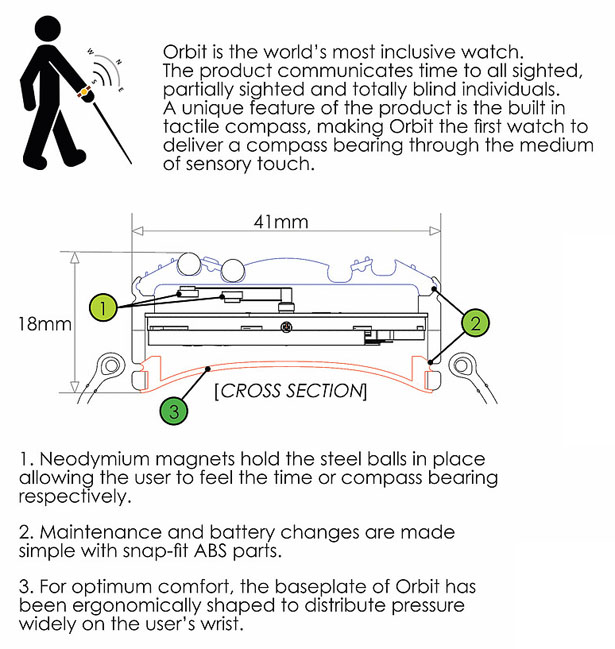 W N S E

Orbit is the world's most inclusive watch. The product communicates time to all sighted, partially sighted and totally blind individuals. A unique feature of the product is the built in tactile compass, making Orbit the first watch to deliver a compass bearing through the medium of sensory touch.

41mm

18mm

1

2

3

[CROSS SECTION]

1. Neodymium magnets hold the steel balls in place allowing the user to feel the time or compass bearing respectively.

2. Maintenance and battery changes are made simple with snap-fit ABS parts.

3. For optimum comfort, the baseplate of Orbit has been ergonomically shaped to distribute pressure widely on the user's wrist.