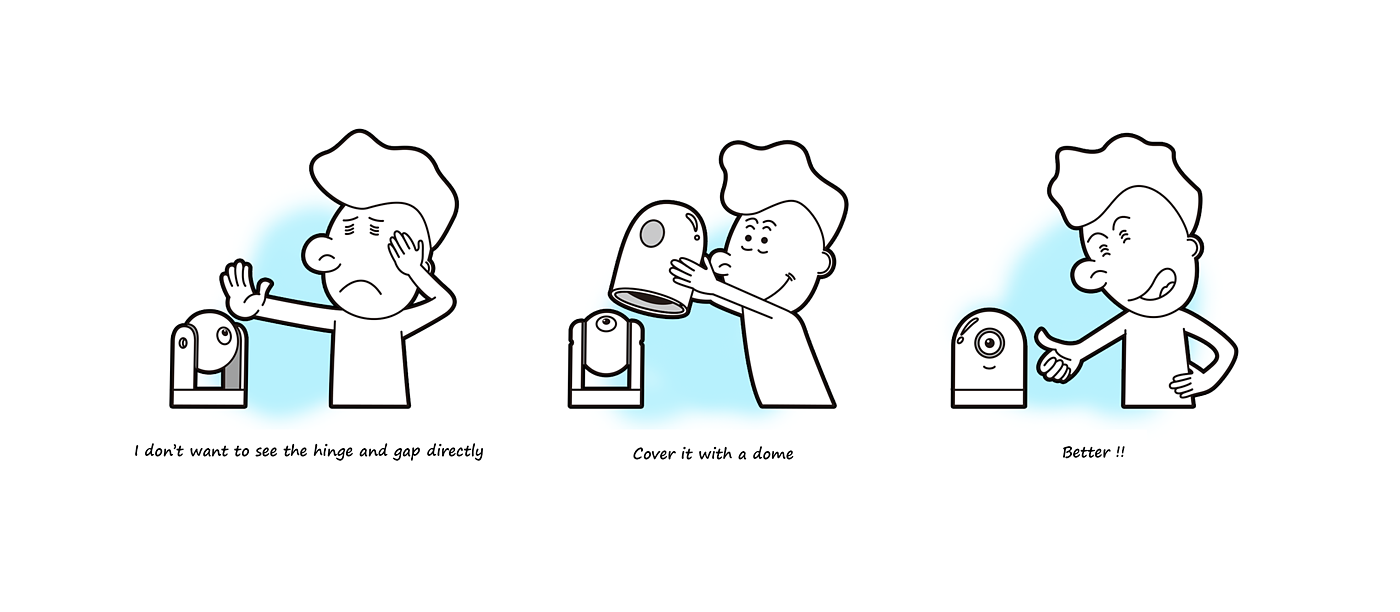 I don't want to see the hinge and gap directly

Cover it with a dome

Better !!