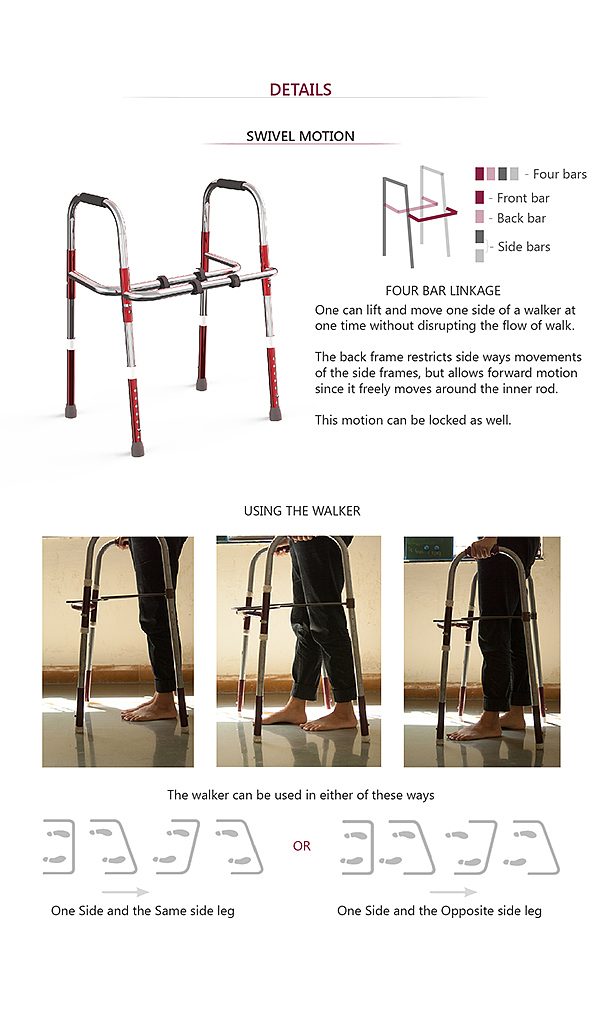 DETAILS

SWIVEL MOTION

- Four bars
- Front bar
- Back bar
- Side bars

FOUR BAR LINKAGE

One can lift and move one side of a walker at one time without disrupting the flow of walk.

The back frame restricts side ways movements of the side frames, but allows forward motion since it freely moves around the inner rod.

This motion can be locked as well.

USING THE WALKER

The walker can be used in either of these ways

OR

One Side and the Same side leg

One Side and the Opposite side leg