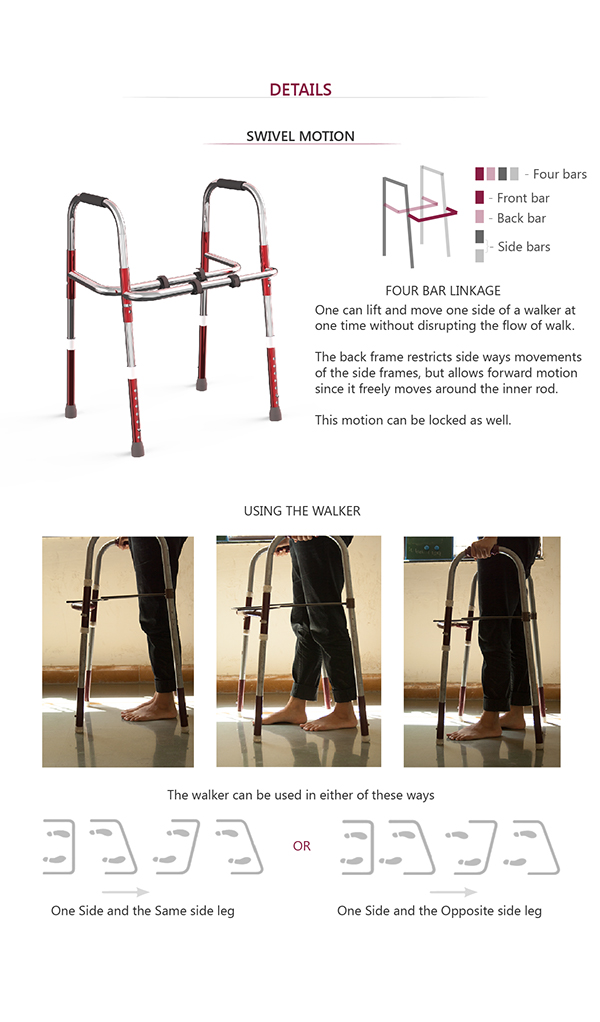 DETAILS

SWIVEL MOTION

- Four bars
- Front bar
- Back bar
- Side bars

FOUR BAR LINKAGE
One can lift and move one side of a walker at one time without disrupting the flow of walk.

The back frame restricts side ways movements of the side frames, but allows forward motion since it freely moves around the inner rod.

This motion can be locked as well.

USING THE WALKER

The walker can be used in either of these ways

OR

One Side and the Same side leg

One Side and the Opposite side leg