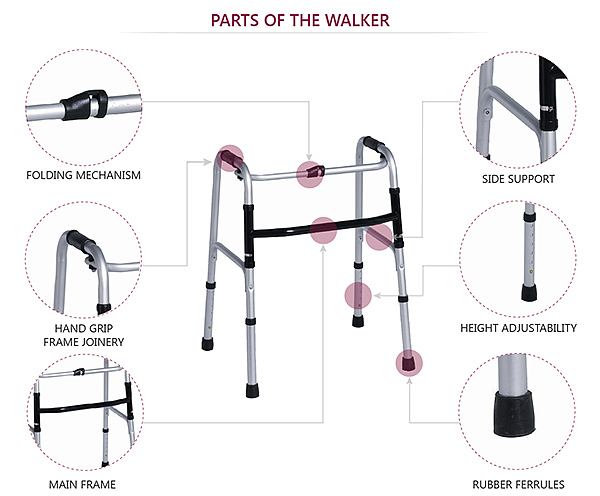 PARTS OF THE WALKER

FOLDING MECHANISM

HAND GRIP
FRAME JOINERY

MAIN FRAME

SIDE SUPPORT

HEIGHT ADJUSTABILITY

RUBBER FERRULES