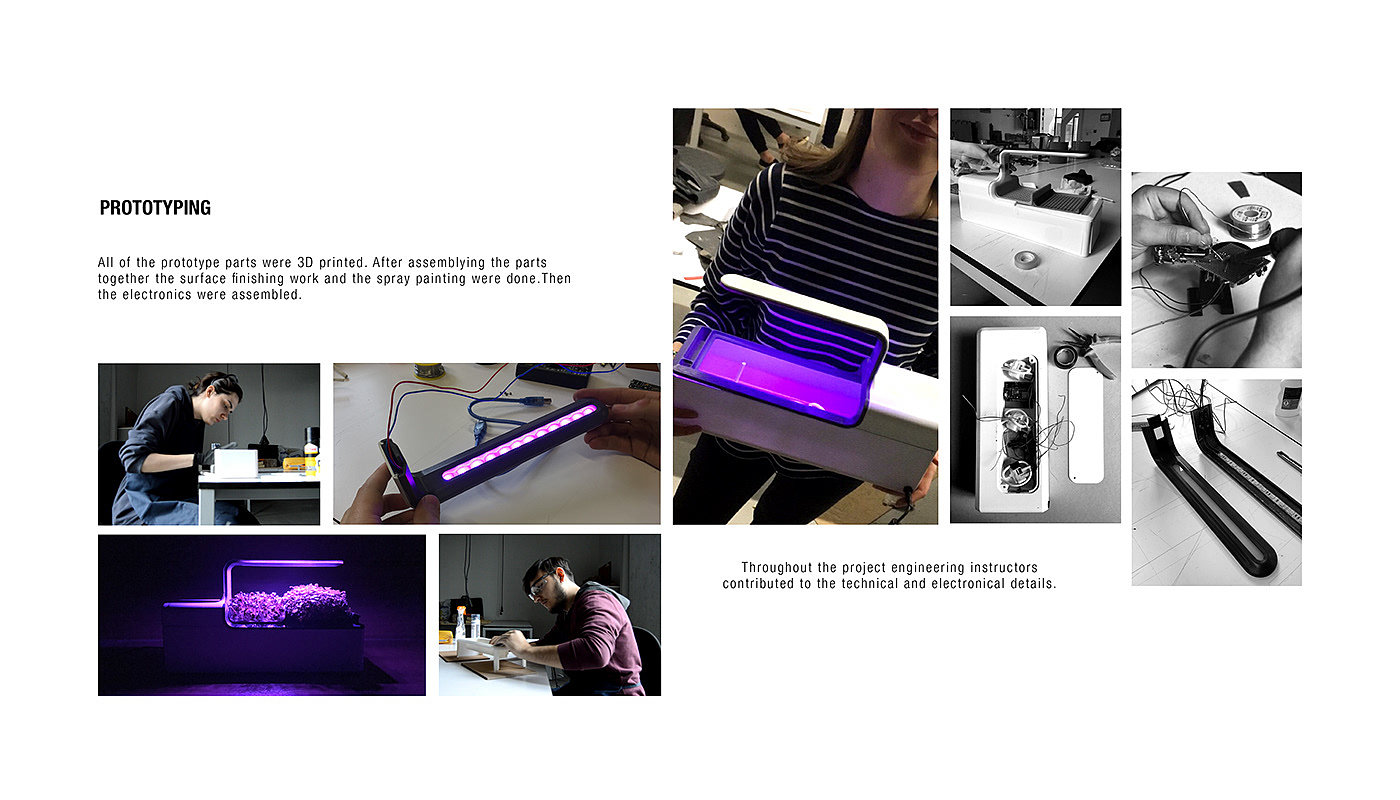 PROTOTYPING

All of the prototype parts were 3D printed. After assemblying the parts together the surface finishing work and the spray painting were done.Then the electronics were assembled.

Throughout the project engineering instructors contributed to the technical and electronical details.