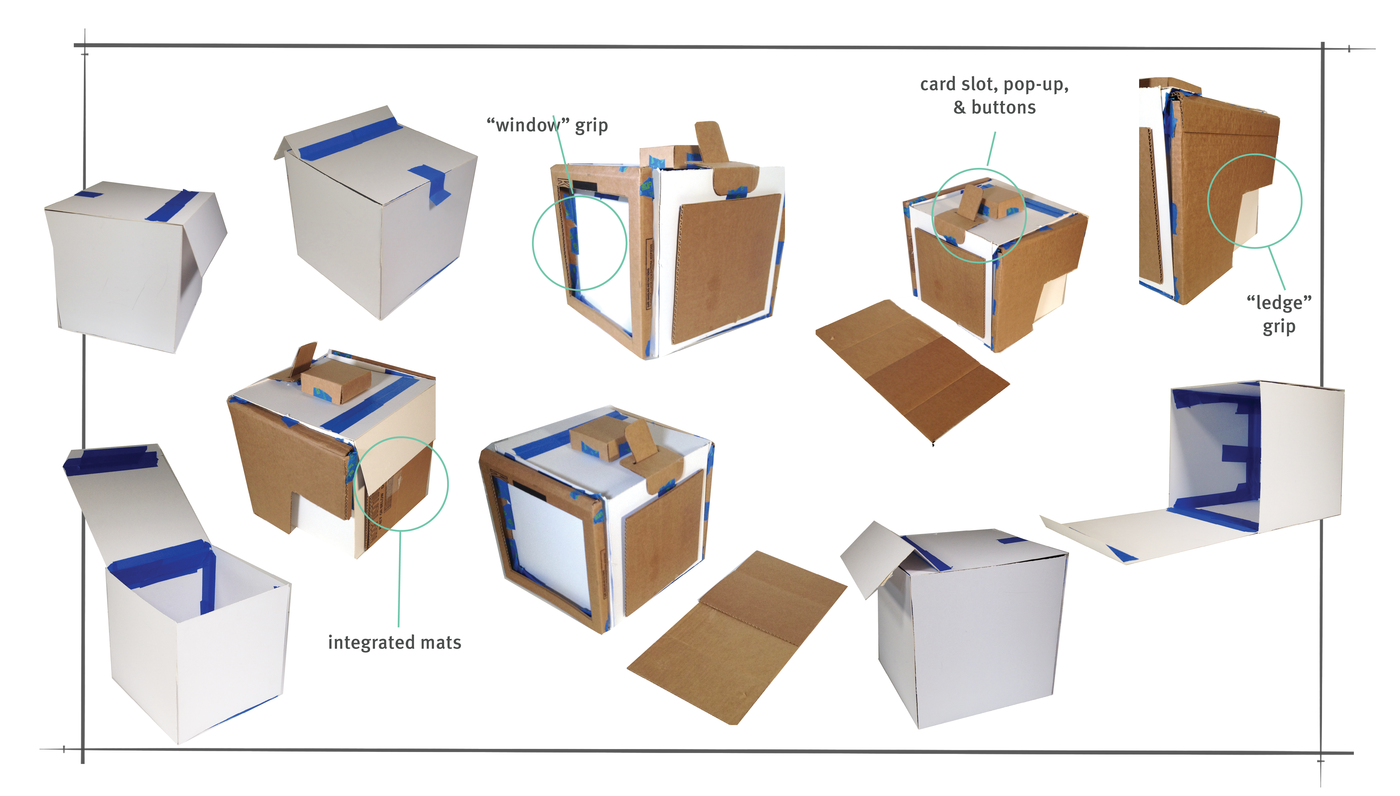 “window” grip

card slot, pop-up, & buttons

“ledge” grip

integrated mats