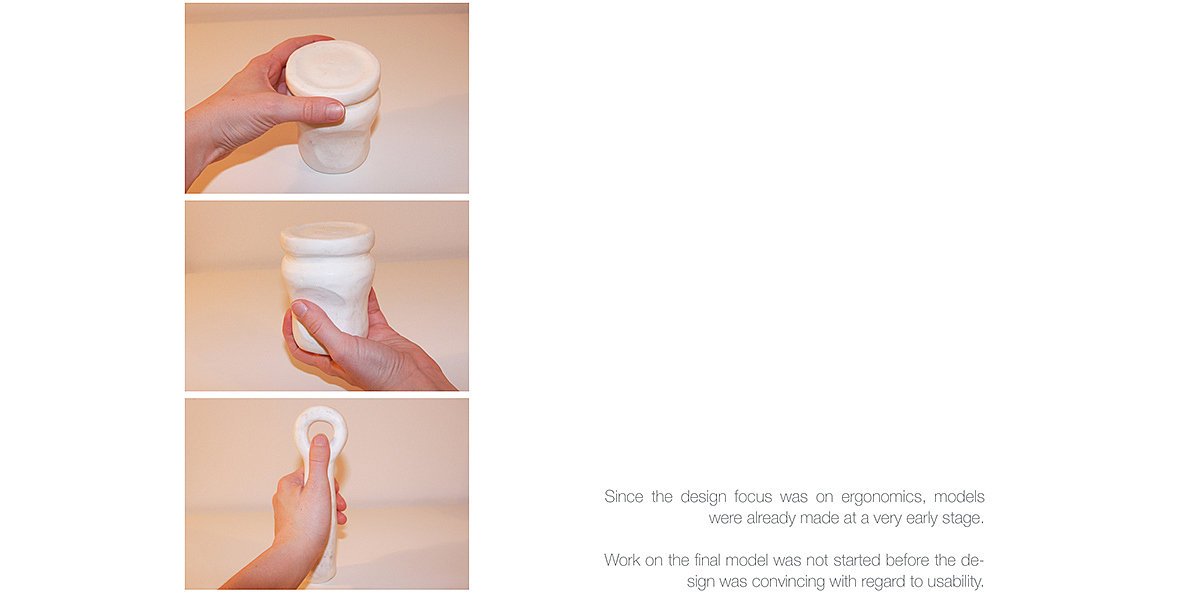 Since the design focus was on ergonomics, models were already made at a very early stage.

Work on the final model was not started before the design was convincing with regard to usability.