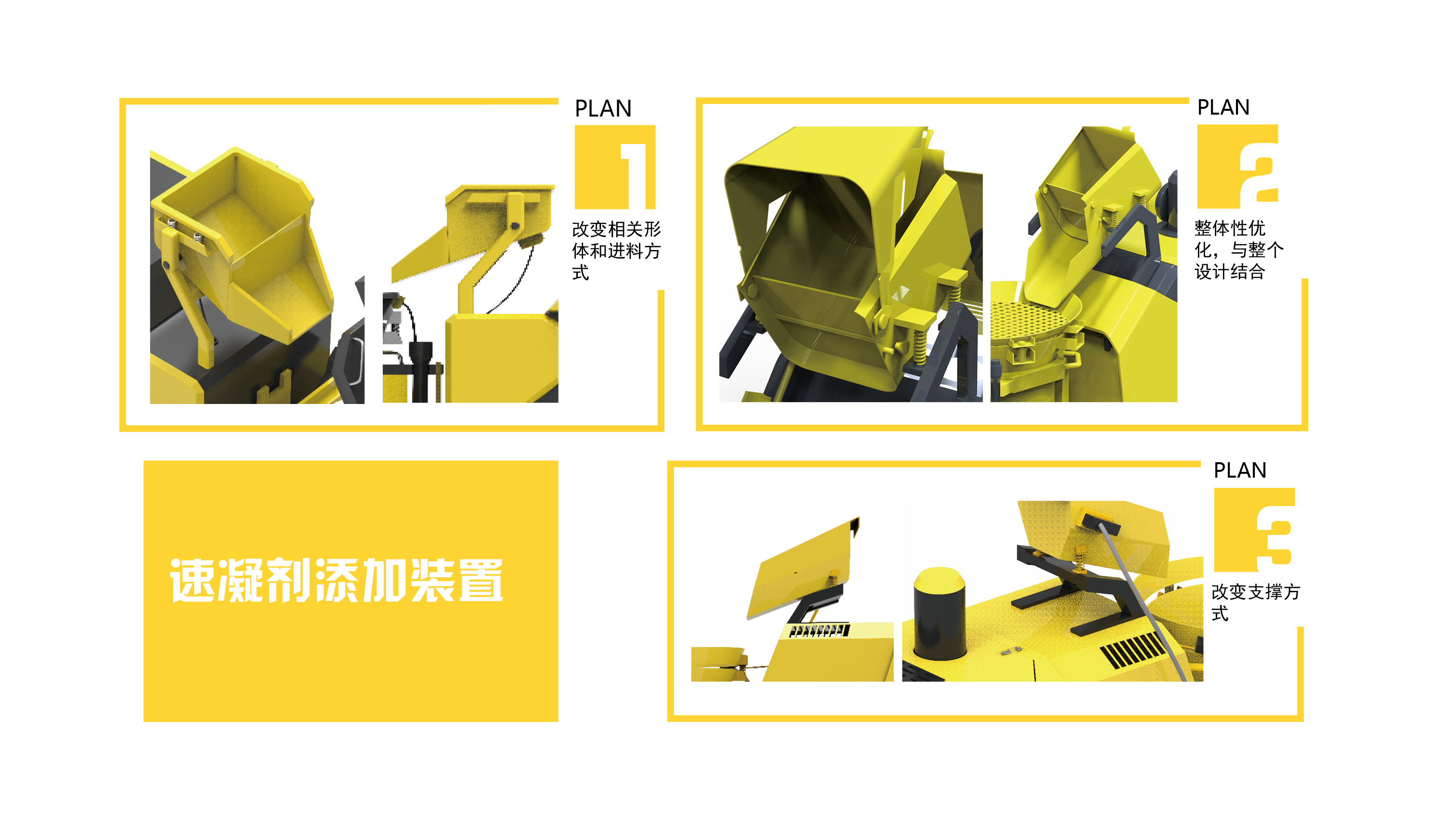 PLAN
1
改变相关形体和进料方式

PLAN
2
整体性优化，与整个设计结合

速凝剂添加装置

PLAN
3
改变支撑方式