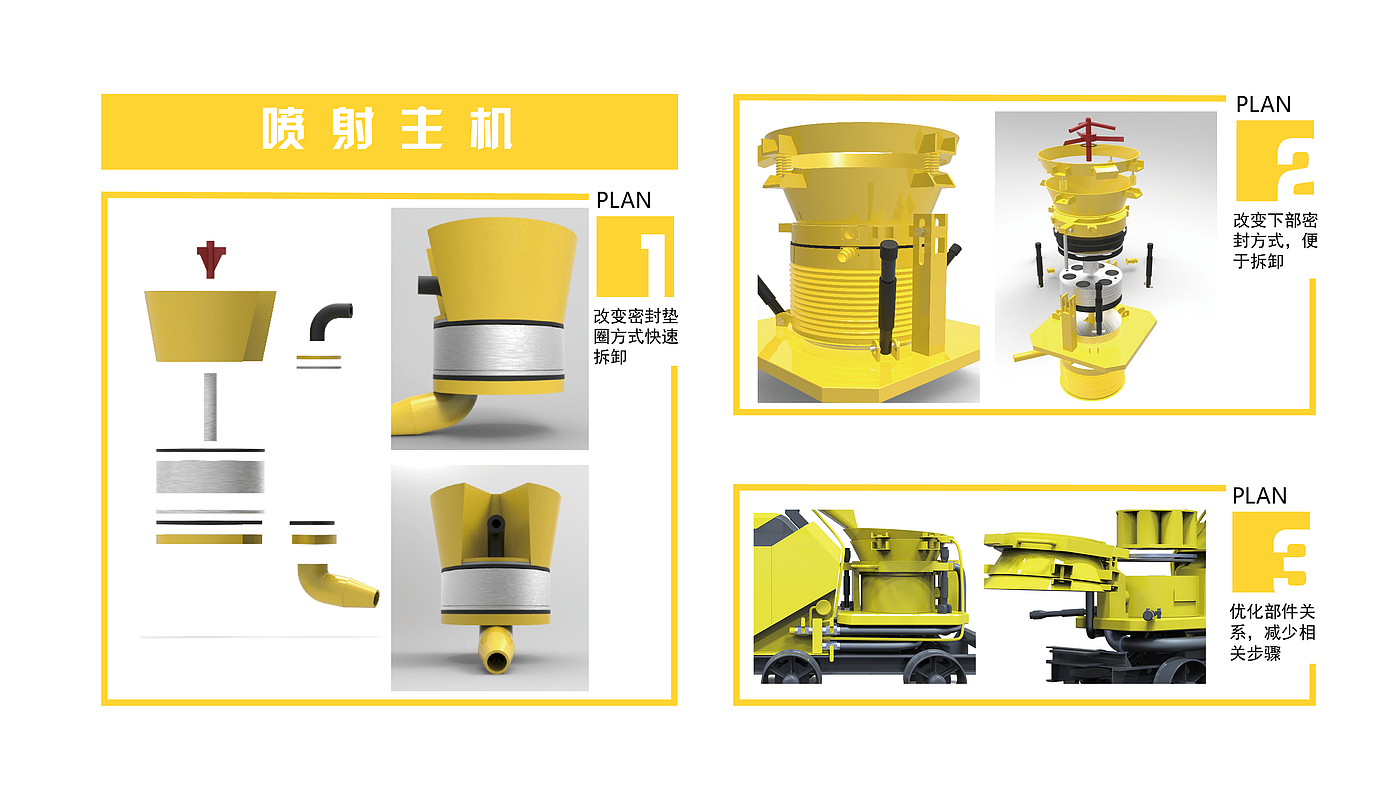 喷射主机

PLAN
1
改变密封垫圈方式快速拆卸

PLAN
2
改变下部密封方式，便于拆卸

PLAN
3
优化部件关系，减少相关步骤