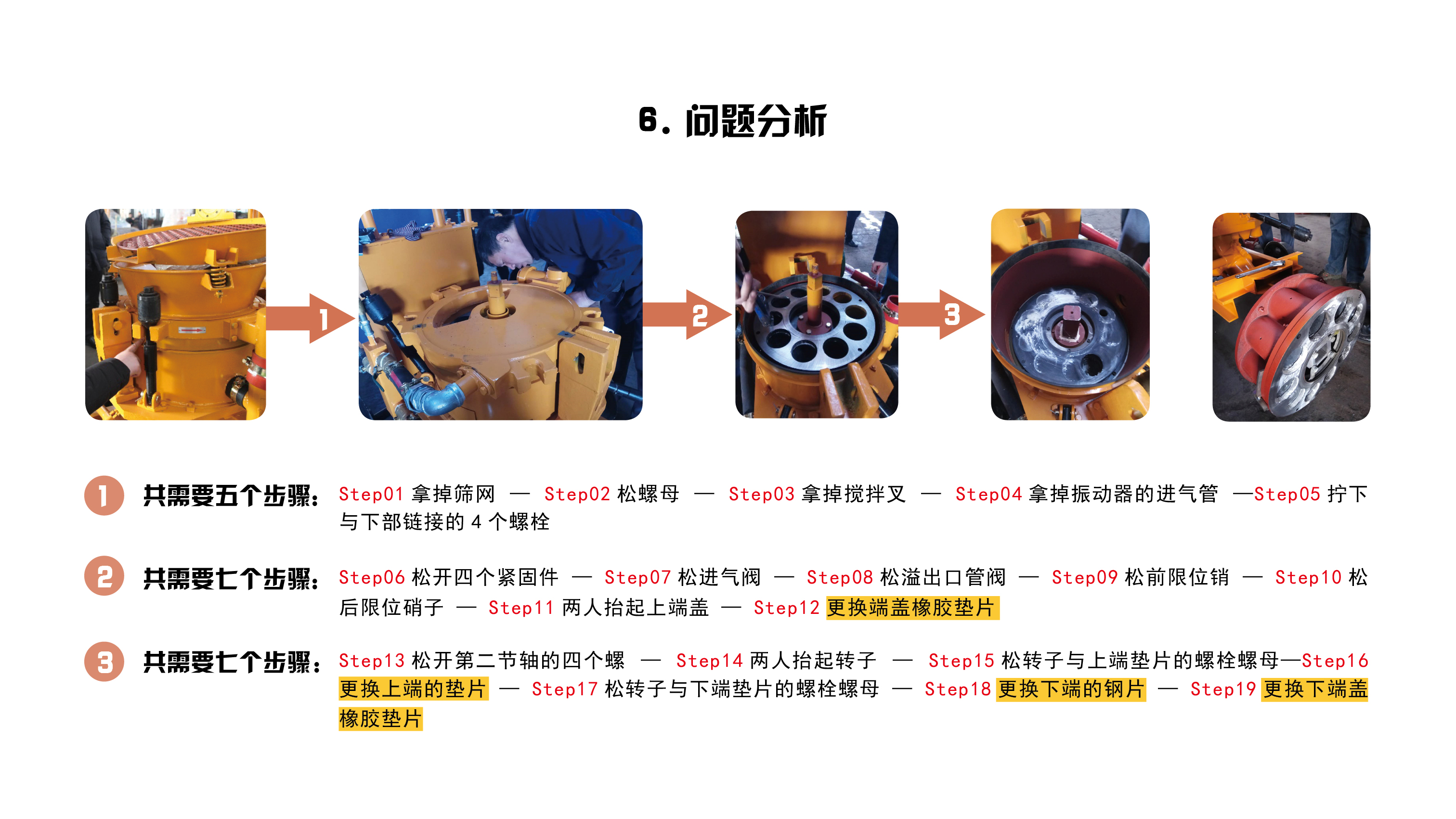 6. 问题分析

1

2

3

1 共需要五个步骤： Step01 拿掉筛网 — Step02 松螺母 — Step03 拿掉搅拌叉 — Step04 拿掉振动器的进气管 —Step05 拧下与下部链接的 4 个螺栓

2 共需要七个步骤： Step06 松开四个紧固件 — Step07 松进气阀 — Step08 松溢出口管阀 — Step09 松前限位销 — Step10 松后限位硝子 — Step11 两人抬起上端盖 — Step12 更换端盖橡胶垫片

3 共需要七个步骤： Step13 松开第二节轴的四个螺 — Step14 两人抬起转子 — Step15 松转子与上端垫片的螺栓螺母—Step16 更换上端的垫片 — Step17 松转子与下端垫片的螺栓螺母 — Step18 更换下端的钢片 — Step19 更换下端盖橡胶垫片