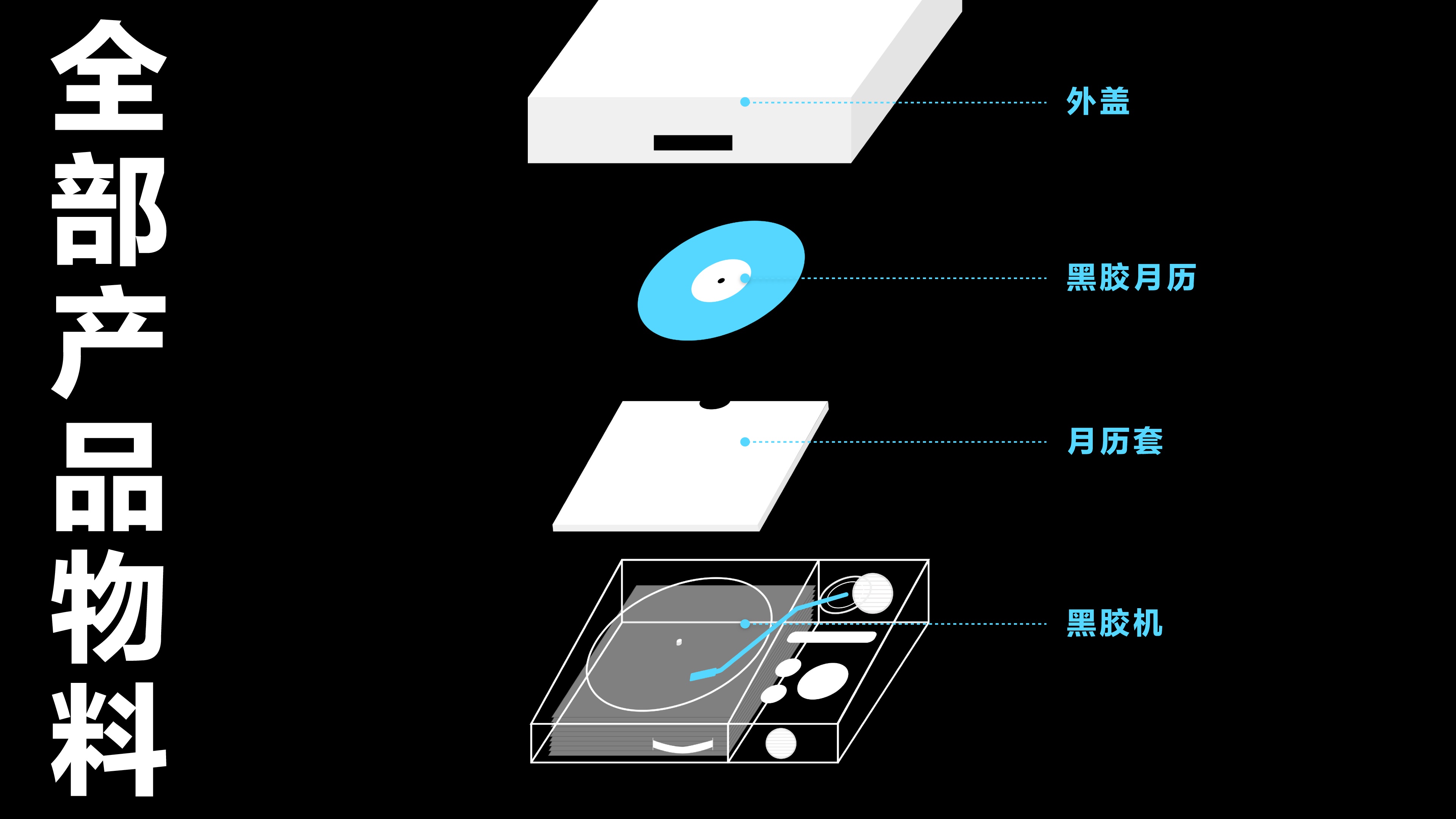 全部产品物料

外盖

黑胶月历

月历套

黑胶机