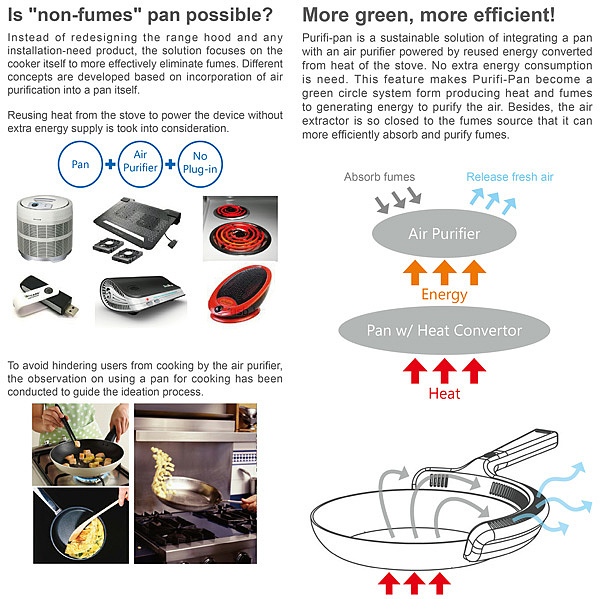 Is "non-fumes" pan possible?

Instead of redesigning the range hood and any installation-need product, the solution focuses on the cooker itself to more effectively eliminate fumes. Different concepts are developed based on incorporation of air purification into a pan itself.

Reusing heat from the stove to power the device without extra energy supply is took into consideration.

Pan + Air Purifier + No Plug-in

To avoid hindering users from cooking by the air purifier, the observation on using a pan for cooking has been conducted to guide the ideation process.

More green, more efficient!

Purifi-pan is a sustainable solution of integrating a pan with an air purifier powered by reused energy converted from heat of the stove. No extra energy consumption is need. This feature makes Purifi-Pan become a green circle system form producing heat and fumes to generating energy to purify the air. Besides, the air extractor is so closed to the fumes source that it can more efficiently absorb and purify fumes.

Absorb fumes

Release fresh air

Air Purifier

Energy

Pan w/ Heat Convertor

Heat