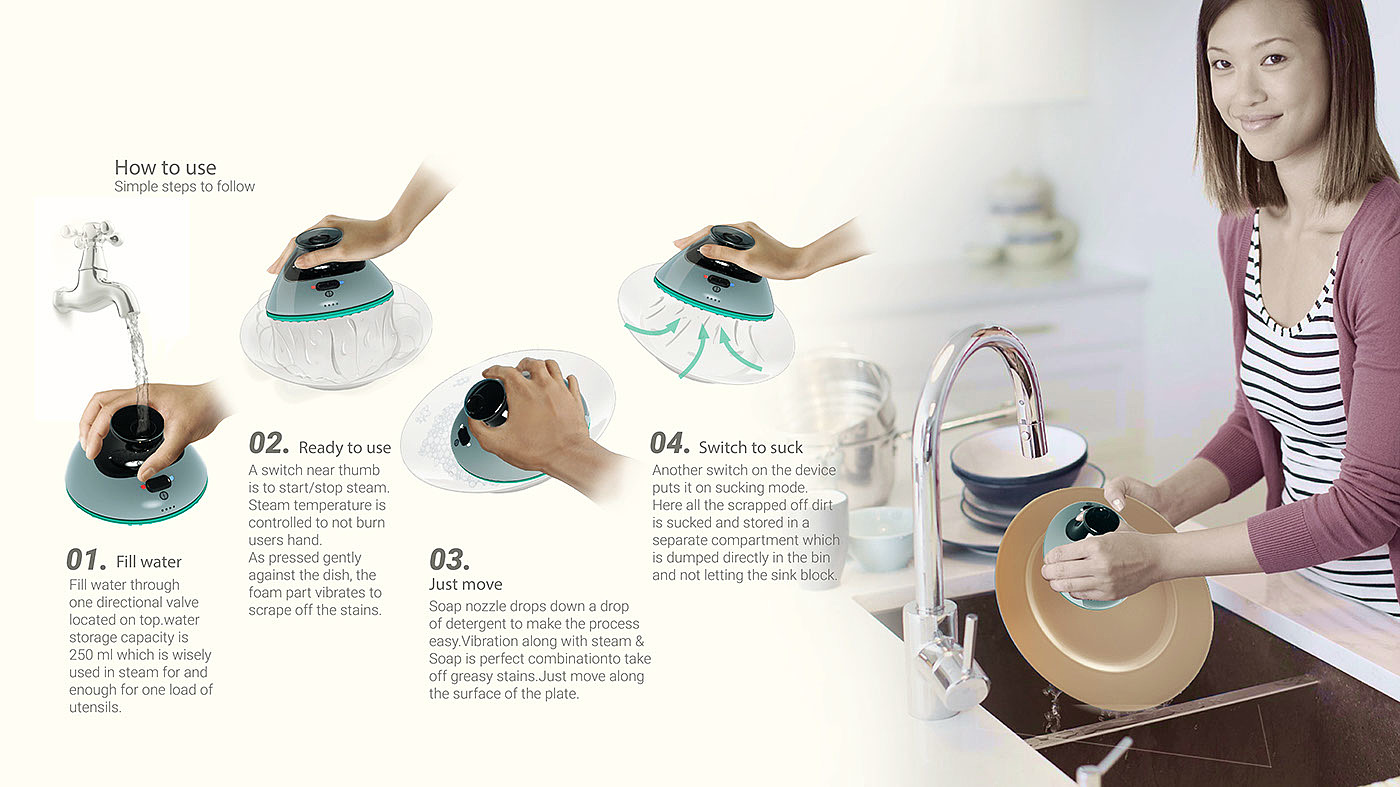 How to use
Simple steps to follow

01. Fill water
Fill water through one directional valve located on top.water storage capacity is 250 ml which is wisely used in steam for and enough for one load of utensils.

02. Ready to use
A switch near thumb is to start/stop steam. Steam temperature is controlled to not burn users hand.
As pressed gently against the dish, the foam part vibrates to scrape off the stains.

03.
Just move
Soap nozzle drops down a drop of detergent to make the process easy.Vibration along with steam & Soap is perfect combinationto take off greasy stains.Just move along the surface of the plate.

04. Switch to suck
Another switch on the device puts it on sucking mode. Here all the scrapped off dirt is sucked and stored in a separate compartment which is dumped directly in the bin and not letting the sink block.