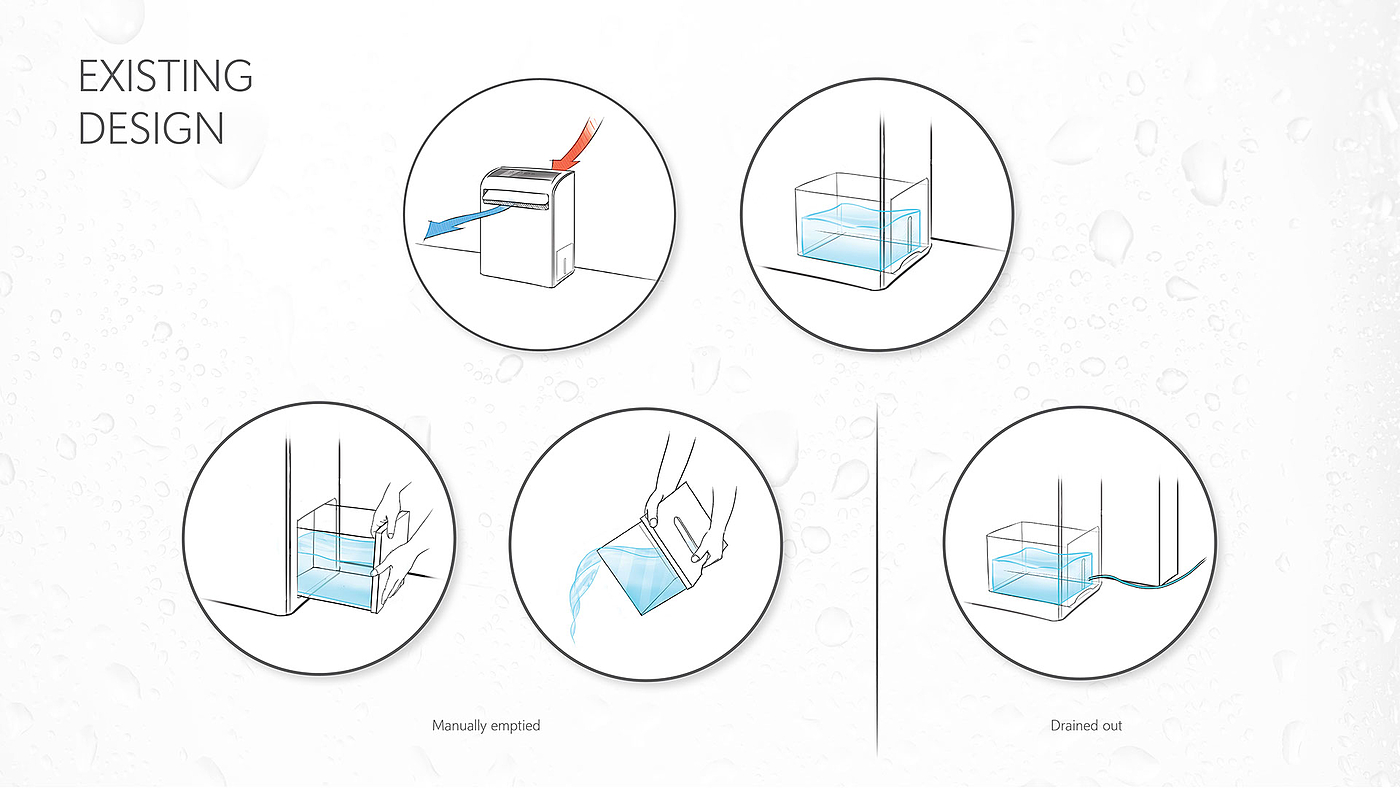 EXISTING DESIGN

Manually emptied

Drained out