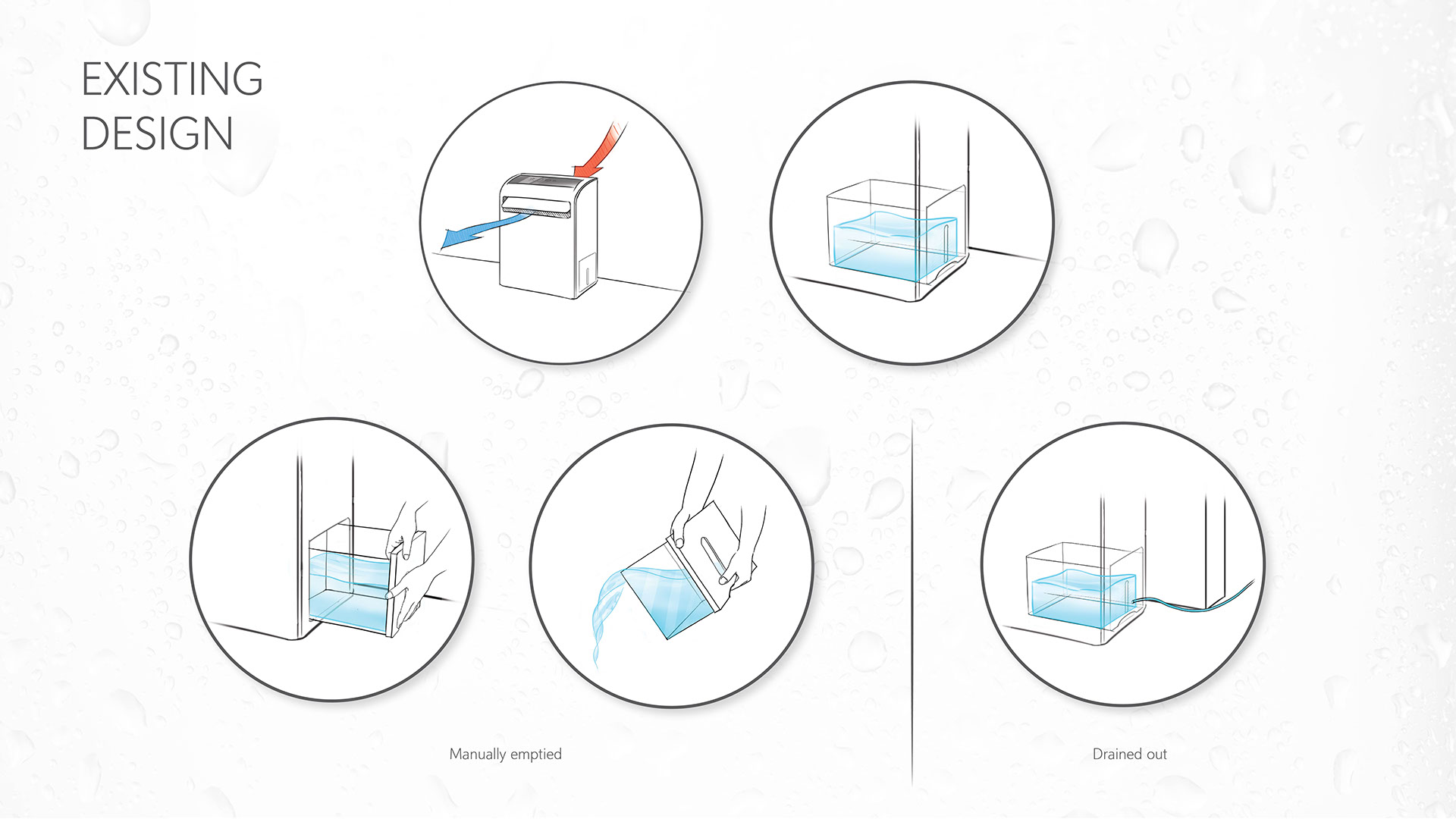 EXISTING
DESIGN

Manually emptied

Drained out