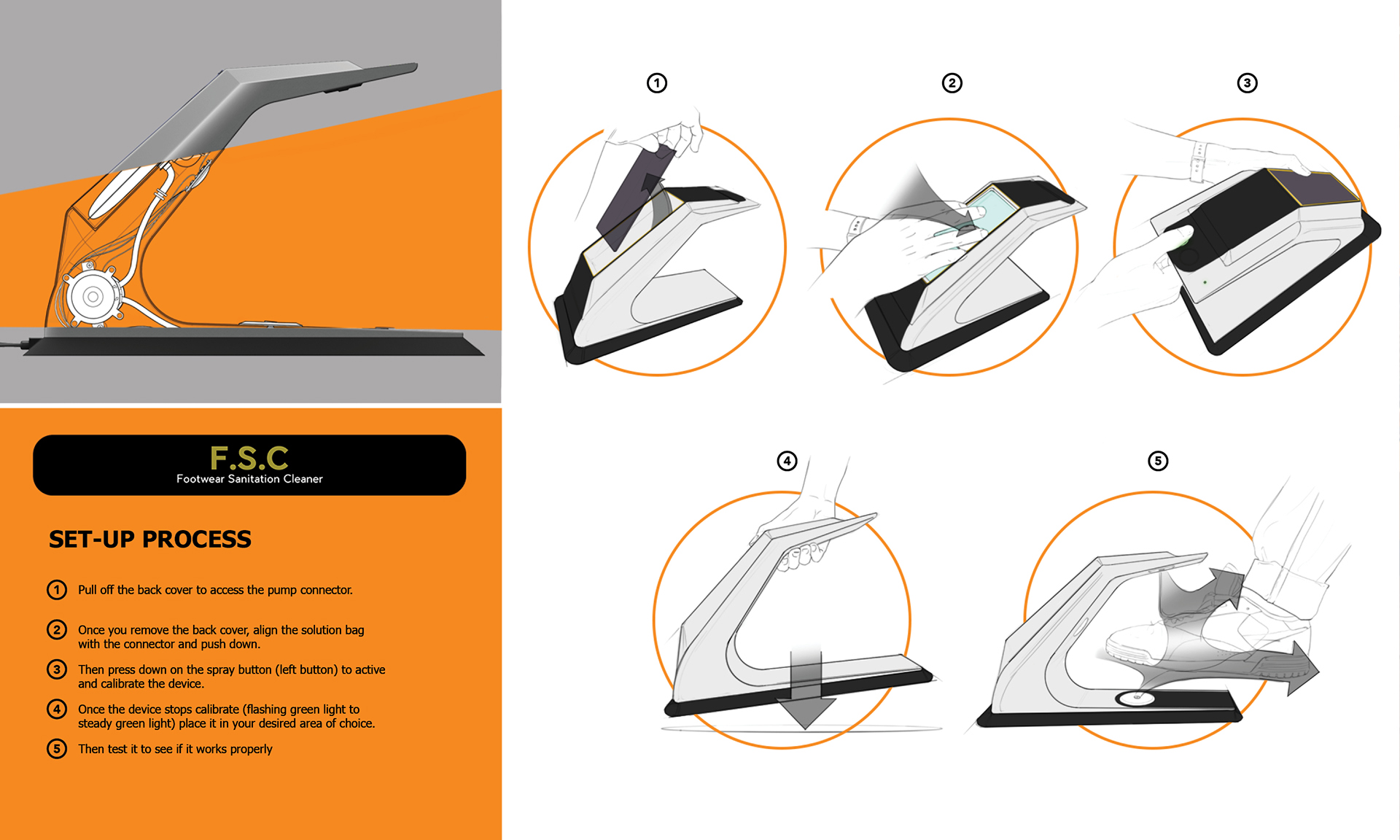 F.S.C
Footwear Sanitation Cleaner

SET-UP PROCESS

1 Pull off the back cover to access the pump connector.

2 Once you remove the back cover, align the solution bag with the connector and push down.

3 Then press down on the spray button (left button) to active and calibrate the device.

4 Once the device stops calibrate (flashing green light to steady green light) place it in your desired area of choice.

5 Then test it to see if it works properly

1

2

3

4

5