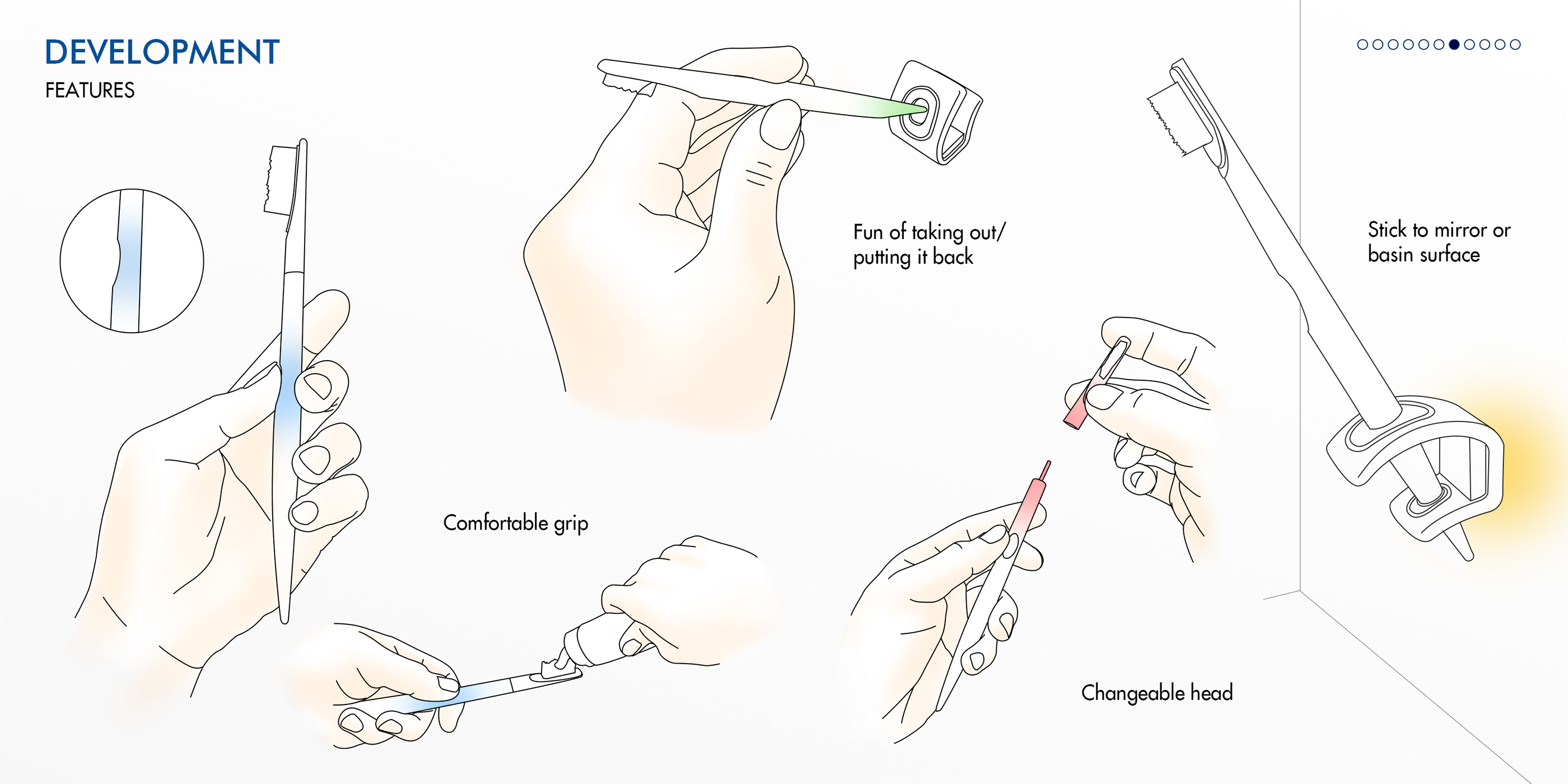 DEVELOPMENT
FEATURES

Fun of taking out/ putting it back

Stick to mirror or basin surface

Comfortable grip

Changeable head