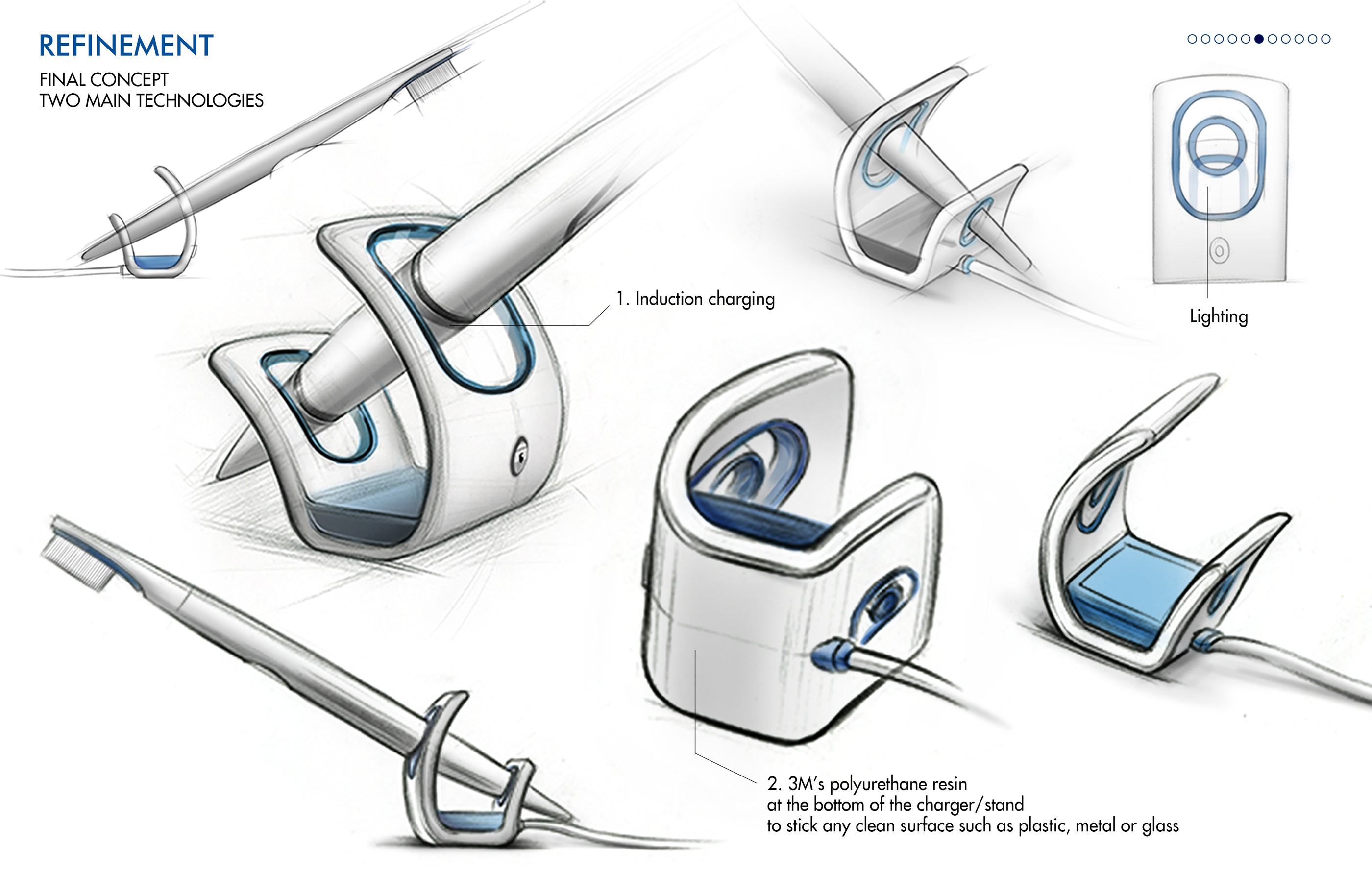 REFINEMENT

FINAL CONCEPT
TWO MAIN TECHNOLOGIES

1. Induction charging

Lighting

2. 3M's polyurethane resin
at the bottom of the charger/stand
to stick any clean surface such as plastic, metal or glass