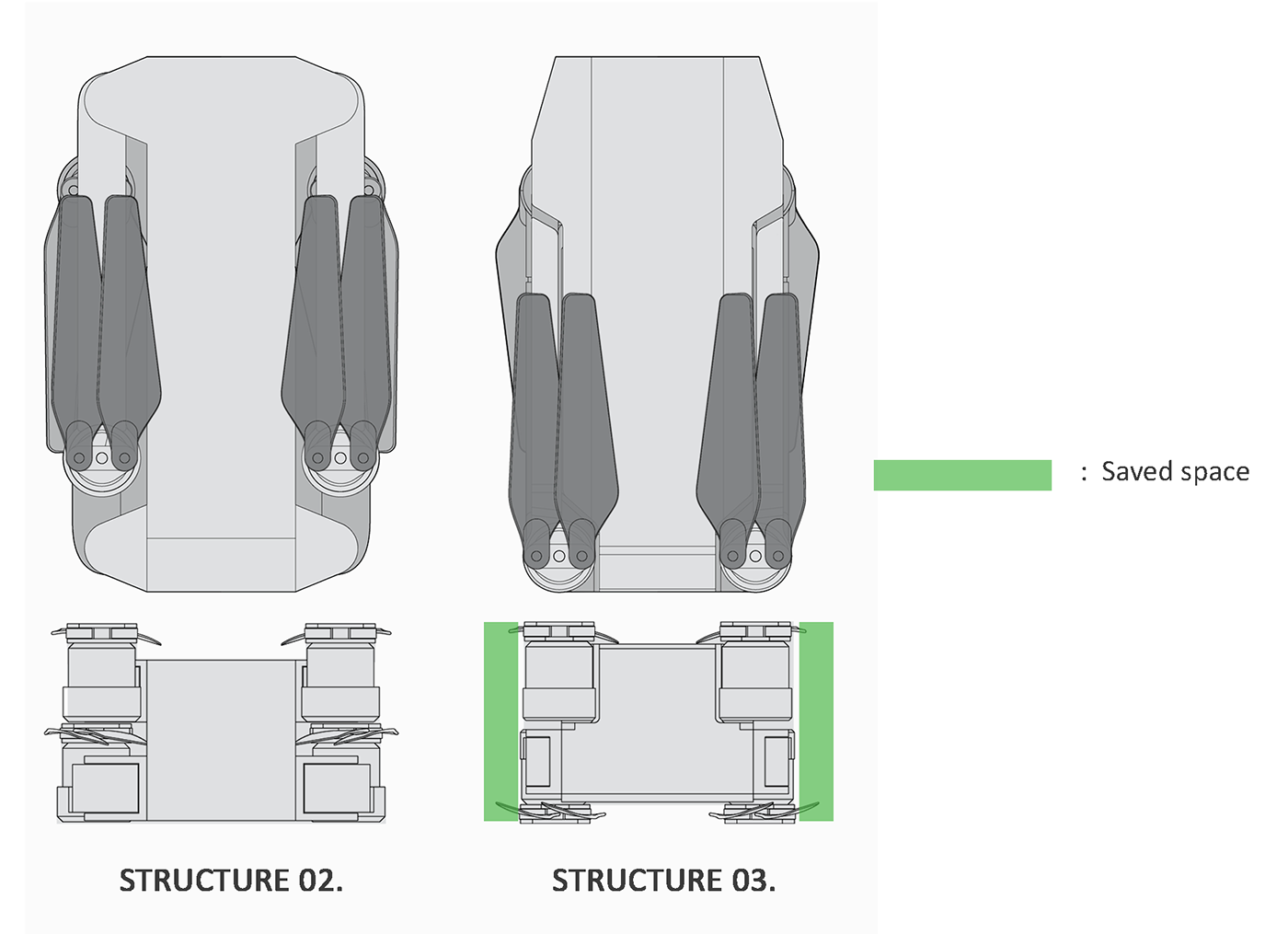 : Saved space

STRUCTURE 02.

STRUCTURE 03.