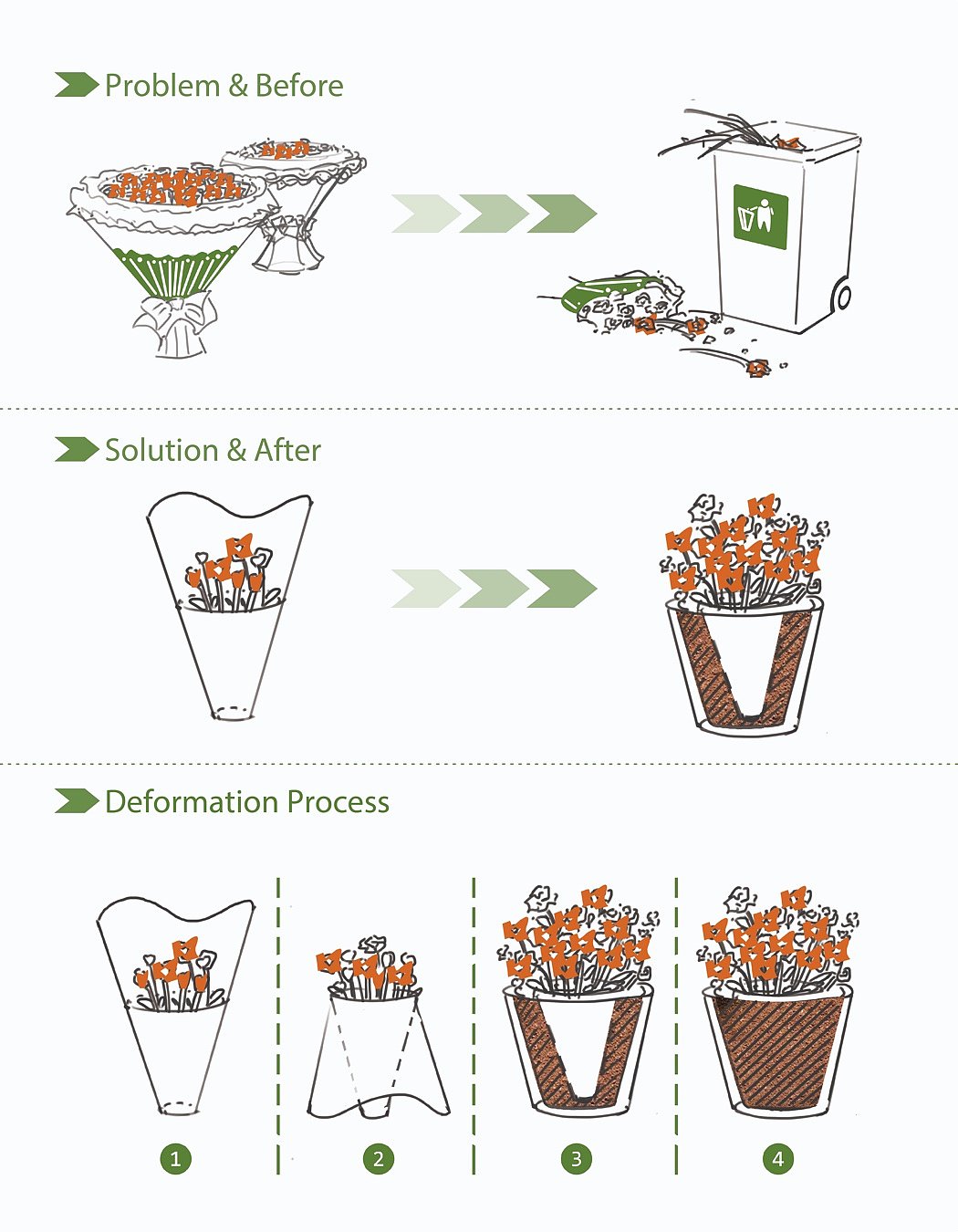 Problem & Before

Solution & After

Deformation Process

1

2

3

4