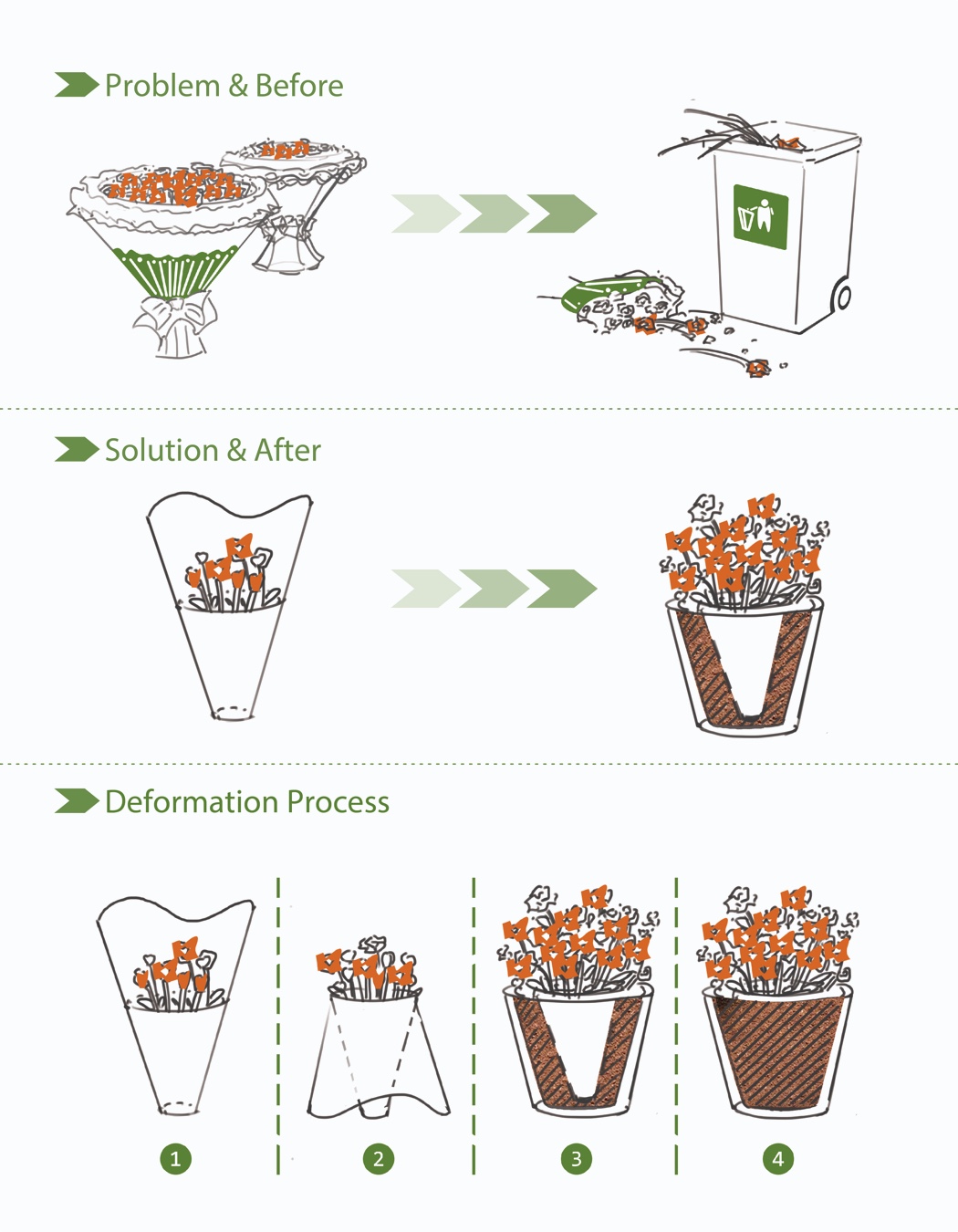 Problem & Before

Solution & After

Deformation Process

1

2

3

4