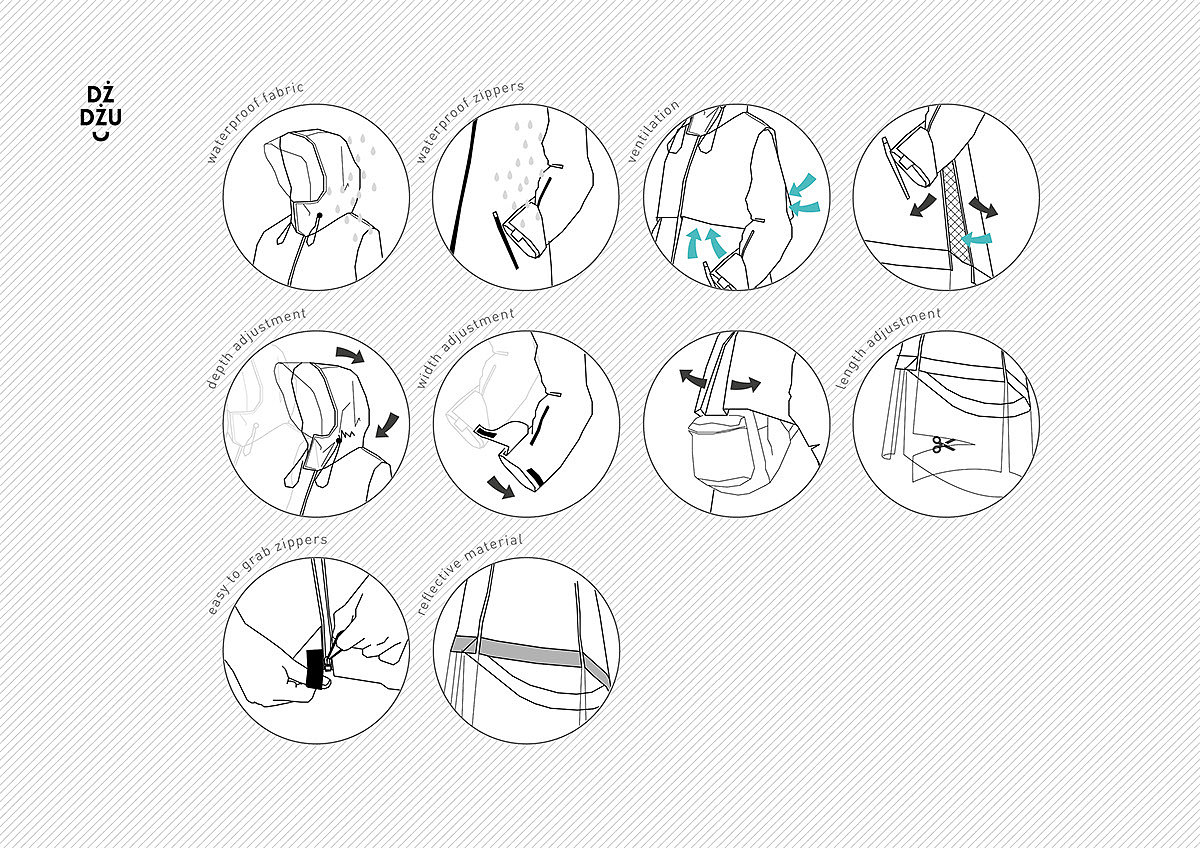 DŻ
DŻU

waterproof fabric

waterproof zippers

ventilation

depth adjustment

width adjustment

length adjustment

easy to grab zippers

reflective material