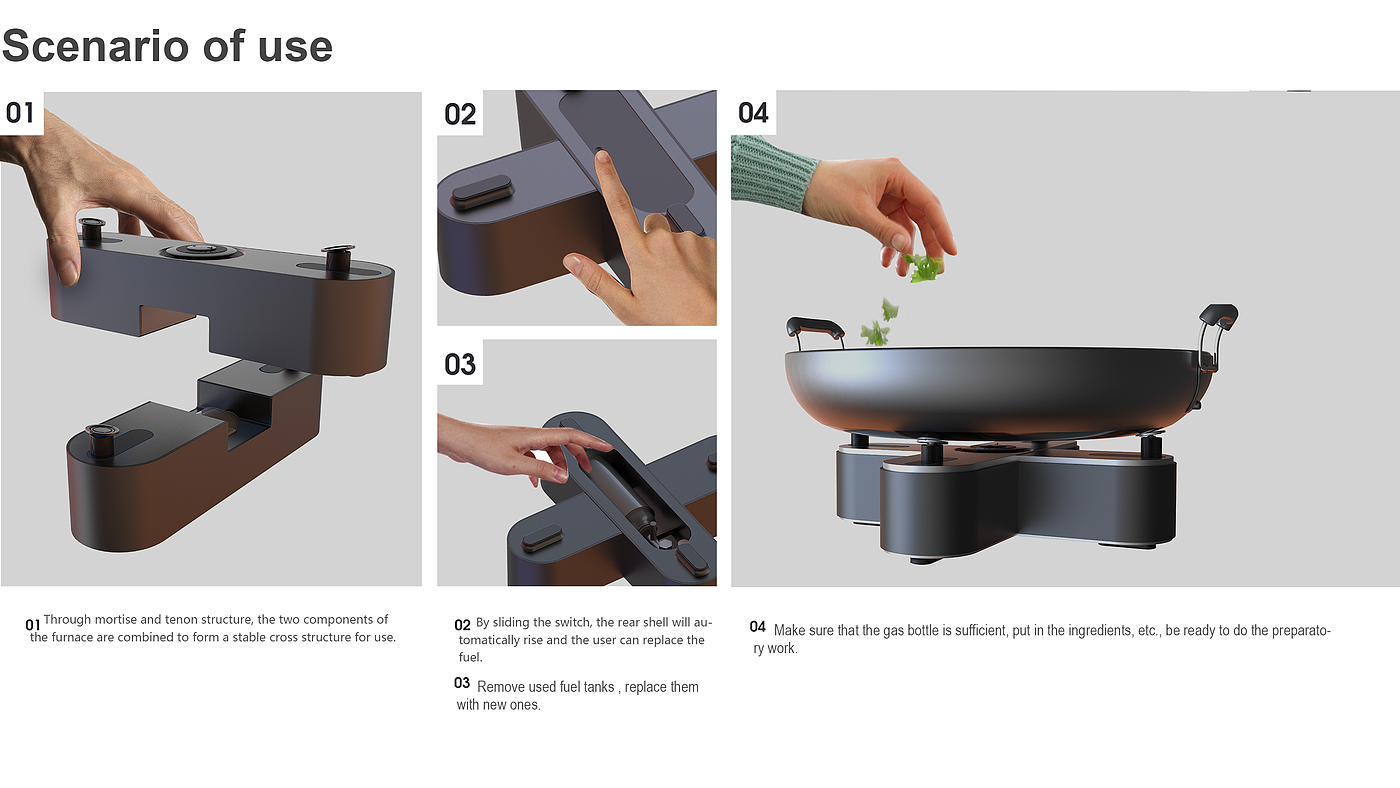 Scenario of use

01

02

03

04

01 Through mortise and tenon structure, the two components of the furnace are combined to form a stable cross structure for use.

02 By sliding the switch, the rear shell will automatically rise and the user can replace the fuel.

03 Remove used fuel tanks , replace them with new ones.

04 Make sure that the gas bottle is sufficient, put in the ingredients, etc., be ready to do the preparatory work.