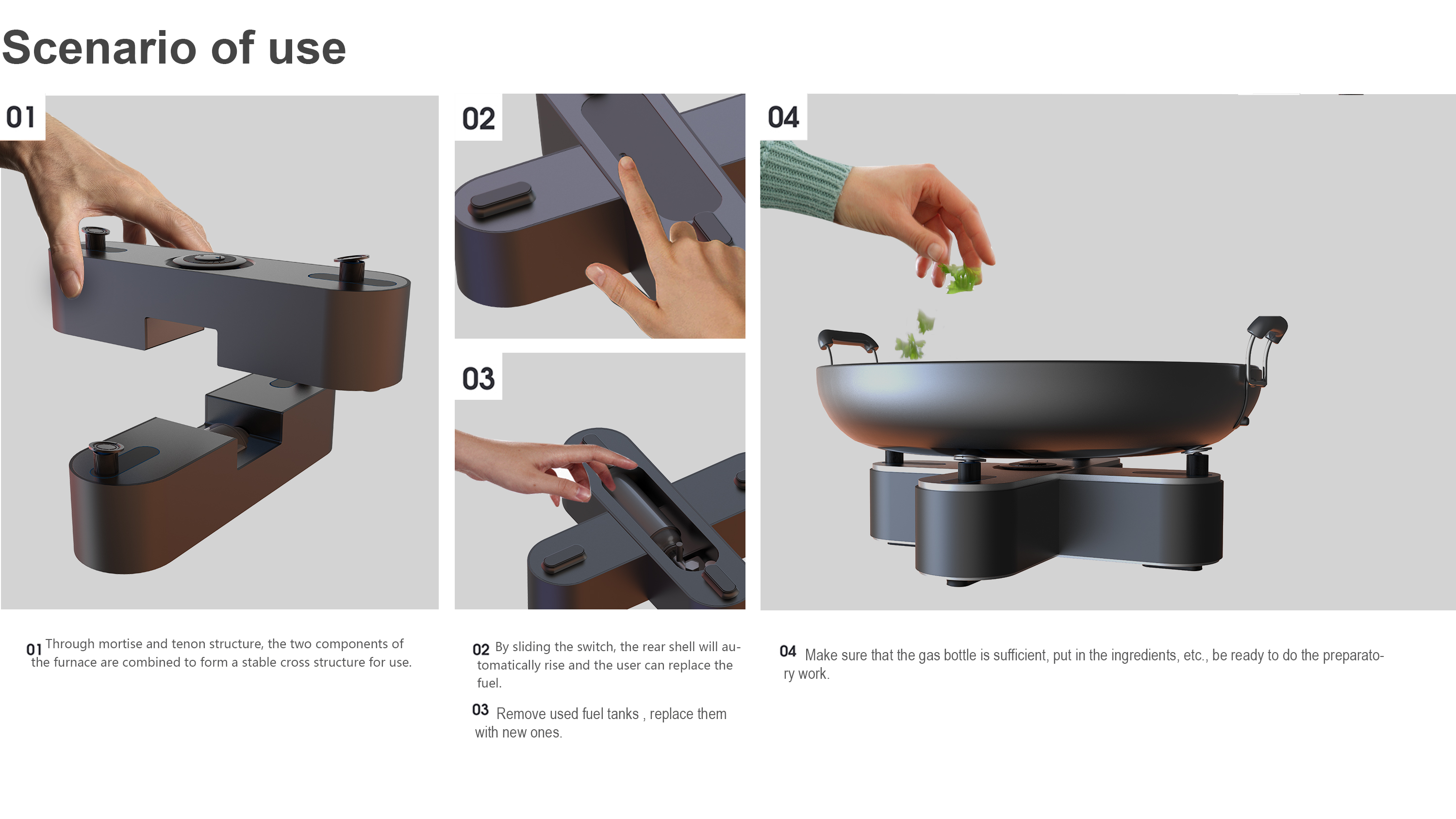 Scenario of use

01

02

03

04

01 Through mortise and tenon structure, the two components of the furnace are combined to form a stable cross structure for use.

02 By sliding the switch, the rear shell will automatically rise and the user can replace the fuel.

03 Remove used fuel tanks , replace them with new ones.

04 Make sure that the gas bottle is sufficient, put in the ingredients, etc., be ready to do the preparatory work.