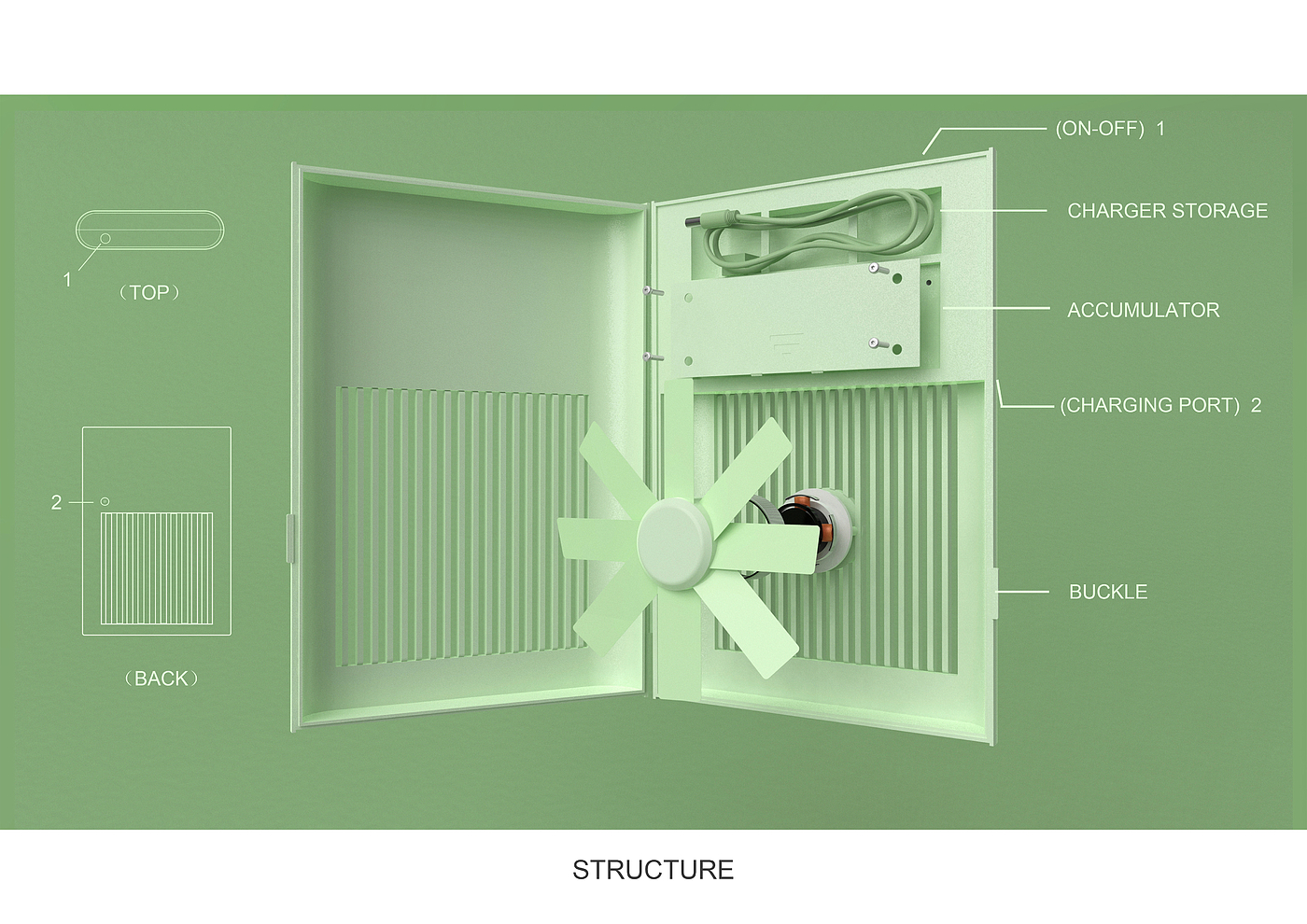 1
（TOP）

2
（BACK）

(ON-OFF) 1

CHARGER STORAGE

ACCUMULATOR

(CHARGING PORT) 2

BUCKLE

STRUCTURE