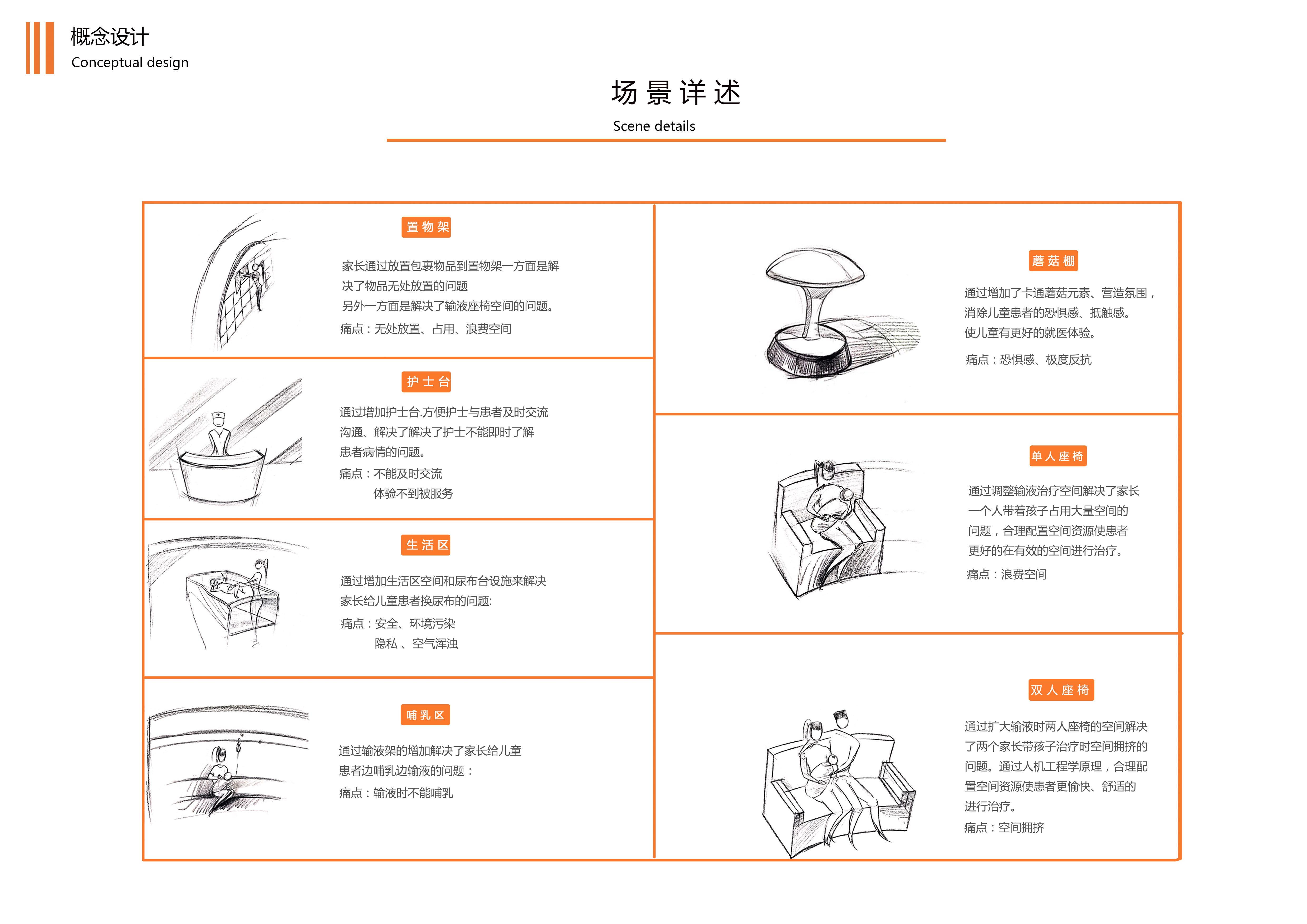 概念设计
Conceptual design

场景详述
Scene details

置物架

家长通过放置包裹物品到置物架一方面是解决了物品无处放置的问题
另外一方面是解决了输液座椅空间的问题。
痛点：无处放置、占用、浪费空间

护士台

通过增加护士台.方便护士与患者及时交流沟通、解决了解决了护士不能即时了解患者病情的问题。
痛点：不能及时交流
体验不到被服务

生活区

通过增加生活区空间和尿布台设施来解决家长给儿童患者换尿布的问题:
痛点：安全、环境污染
隐私 、空气浑浊

哺乳区

通过输液架的增加解决了家长给儿童患者边哺乳边输液的问题：
痛点：输液时不能哺乳

蘑菇棚

通过增加了卡通蘑菇元素、营造氛围，消除儿童患者的恐惧感、抵触感。
使儿童有更好的就医体验。
痛点：恐惧感、极度反抗

单人座椅

通过调整输液治疗空间解决了家长一个人带着孩子占用大量空间的问题，合理配置空间资源使患者更好的在有效的空间进行治疗。
痛点：浪费空间

双人座椅

通过扩大输液时两人座椅的空间解决了两个家长带孩子治疗时空间拥挤的问题。通过人机工程学原理，合理配置空间资源使患者更愉快、舒适的进行治疗。
痛点：空间拥挤