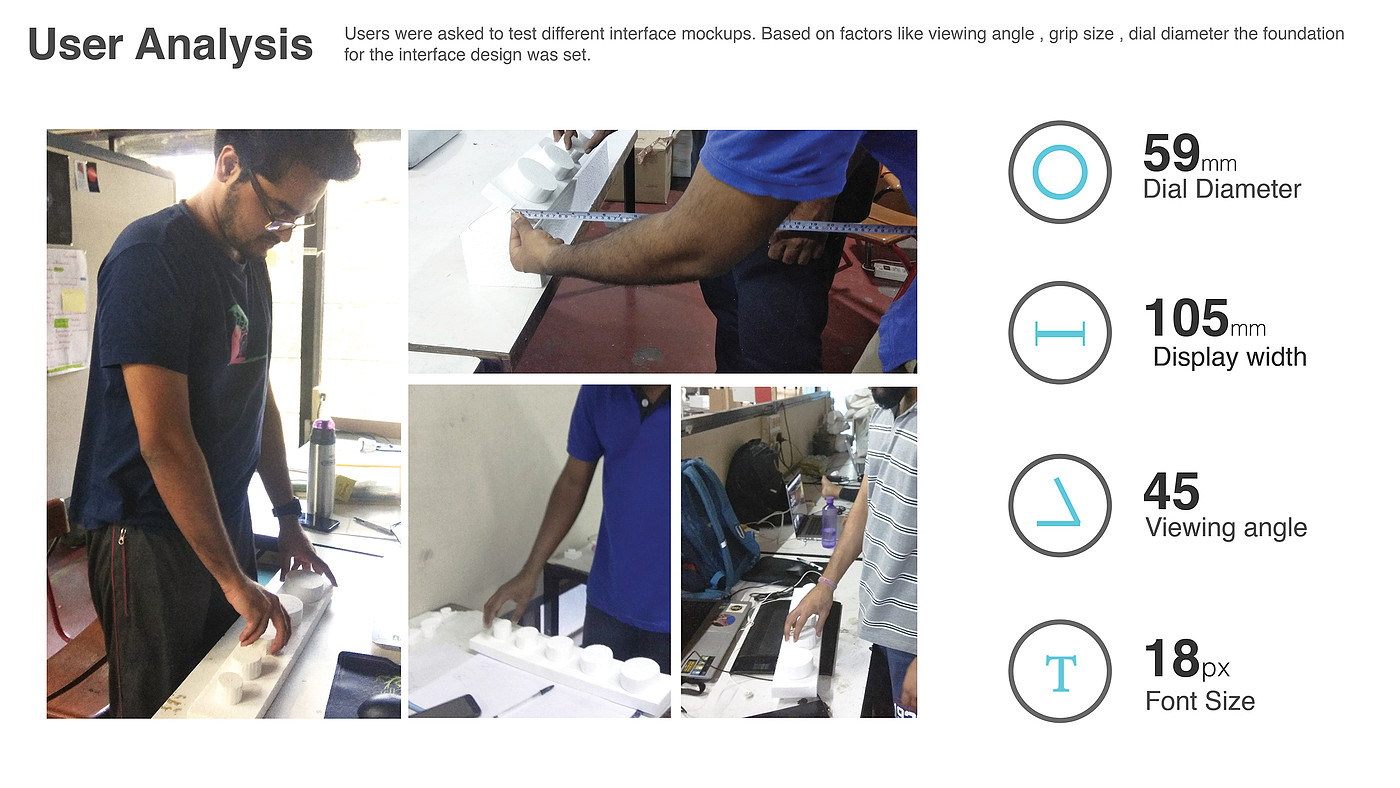 User Analysis

Users were asked to test different interface mockups. Based on factors like viewing angle , grip size , dial diameter the foundation for the interface design was set.

59mm
Dial Diameter

105mm
Display width

45
Viewing angle

T

18px
Font Size