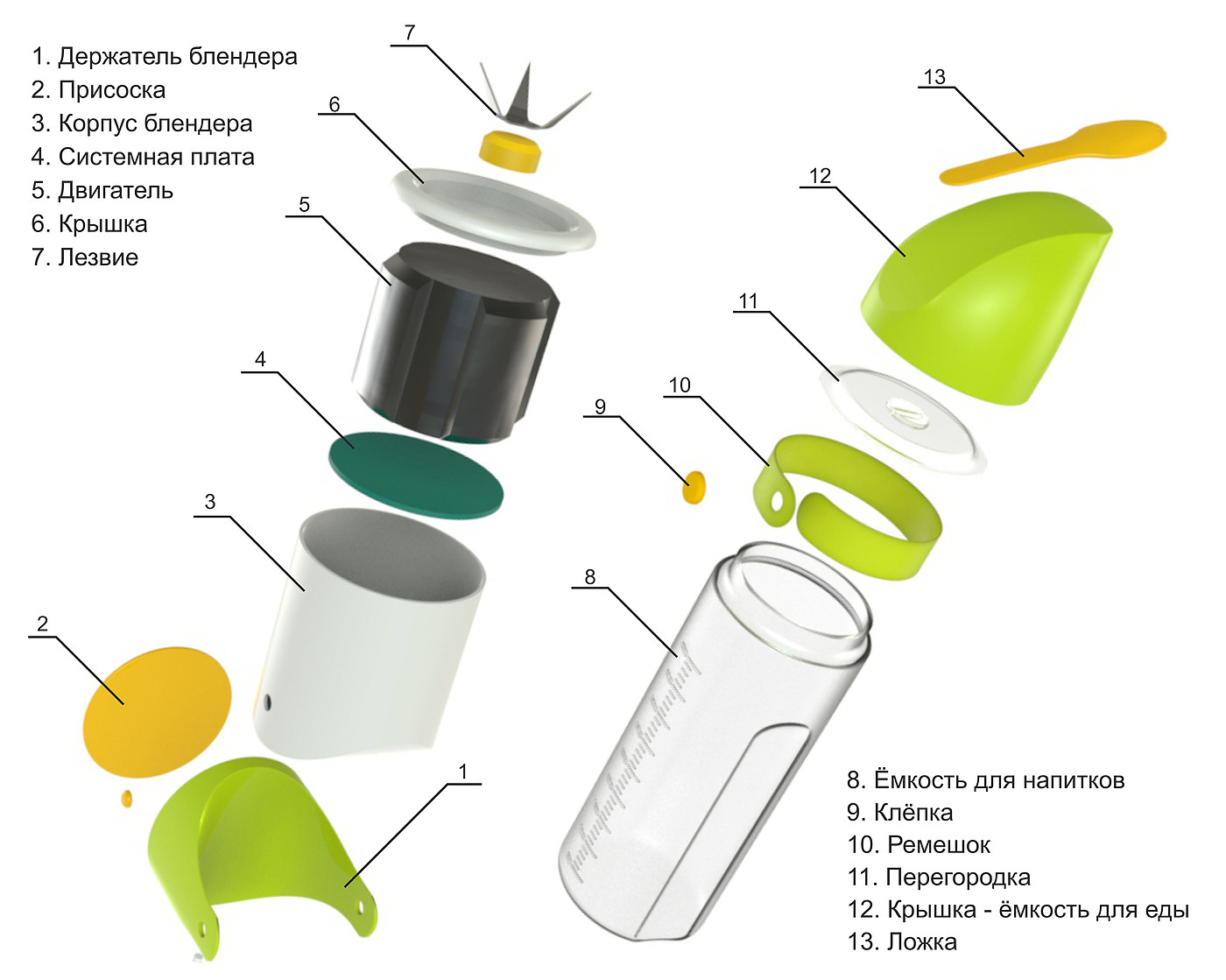 1. Держатель блендера
2. Присоска
3. Корпус блендера
4. Системная плата
5. Двигатель
6. Крышка
7. Лезвие

7
6
5
4
3
2
1
13
12
11
10
9
8

8. Ёмкость для напитков
9. Клёпка
10. Ремешок
11. Перегородка
12. Крышка - ёмкость для еды
13. Ложка