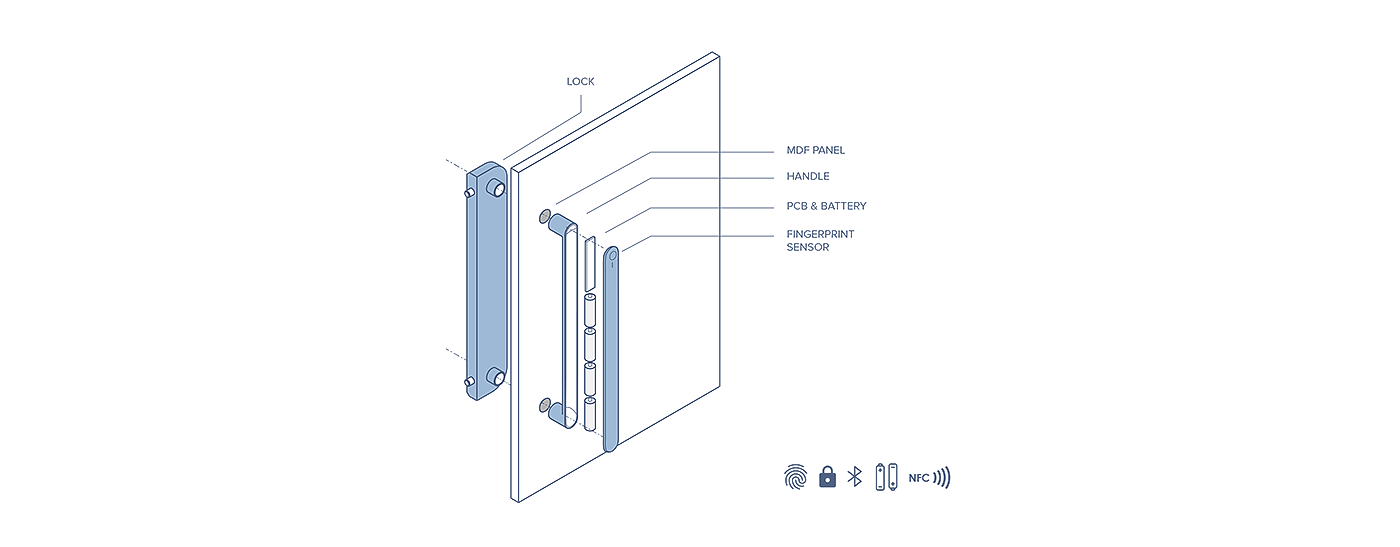 LOCK

MDF PANEL

HANDLE

PCB & BATTERY

FINGERPRINT SENSOR

NFC