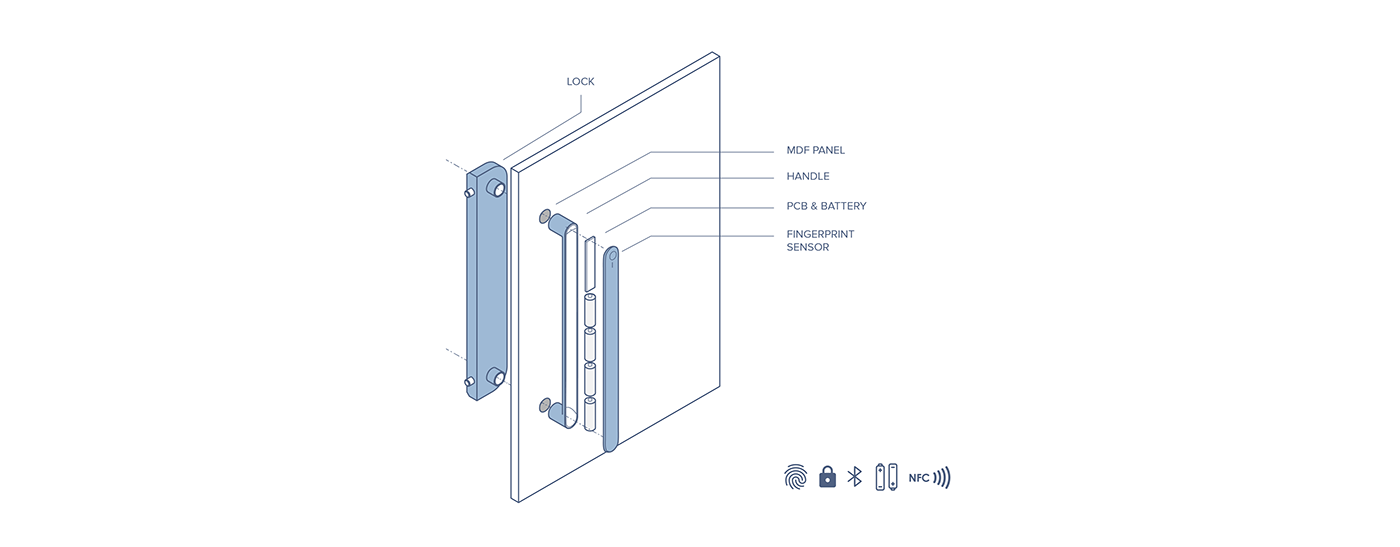 LOCK

MDF PANEL

HANDLE

PCB & BATTERY

FINGERPRINT SENSOR

NFC