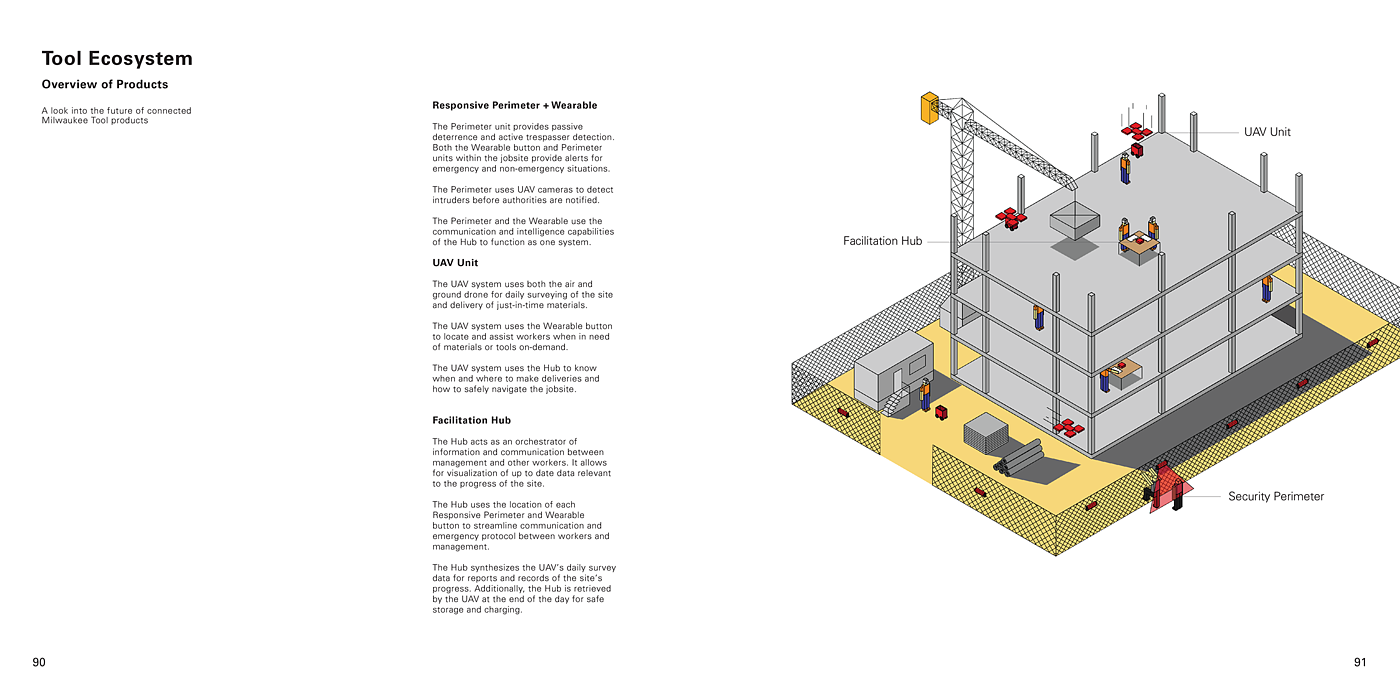 Tool Ecosystem

Overview of Products

A look into the future of connected Milwaukee Tool products

Responsive Perimeter + Wearable

The Perimeter unit provides passive deterrence and active trespasser detection. Both the Wearable button and Perimeter units within the jobsite provide alerts for emergency and non-emergency situations.

The Perimeter uses UAV cameras to detect intruders before authorities are notified.

The Perimeter and the Wearable use the communication and intelligence capabilities of the Hub to function as one system.

UAV Unit

The UAV system uses both the air and ground drone for daily surveying of the site and delivery of just-in-time materials.

The UAV system uses the Wearable button to locate and assist workers when in need of materials or tools on-demand.

The UAV system uses the Hub to know when and where to make deliveries and how to safely navigate the jobsite.

Facilitation Hub

The Hub acts as an orchestrator of information and communication between management and other workers. It allows for visualization of up to date data relevant to the progress of the site.

The Hub uses the location of each Responsive Perimeter and Wearable button to streamline communication and emergency protocol between workers and management.

The Hub synthesizes the UAV's daily survey data for reports and records of the site's progress. Additionally, the Hub is retrieved by the UAV at the end of the day for safe storage and charging.

UAV Unit

Facilitation Hub

Security Perimeter

90

91