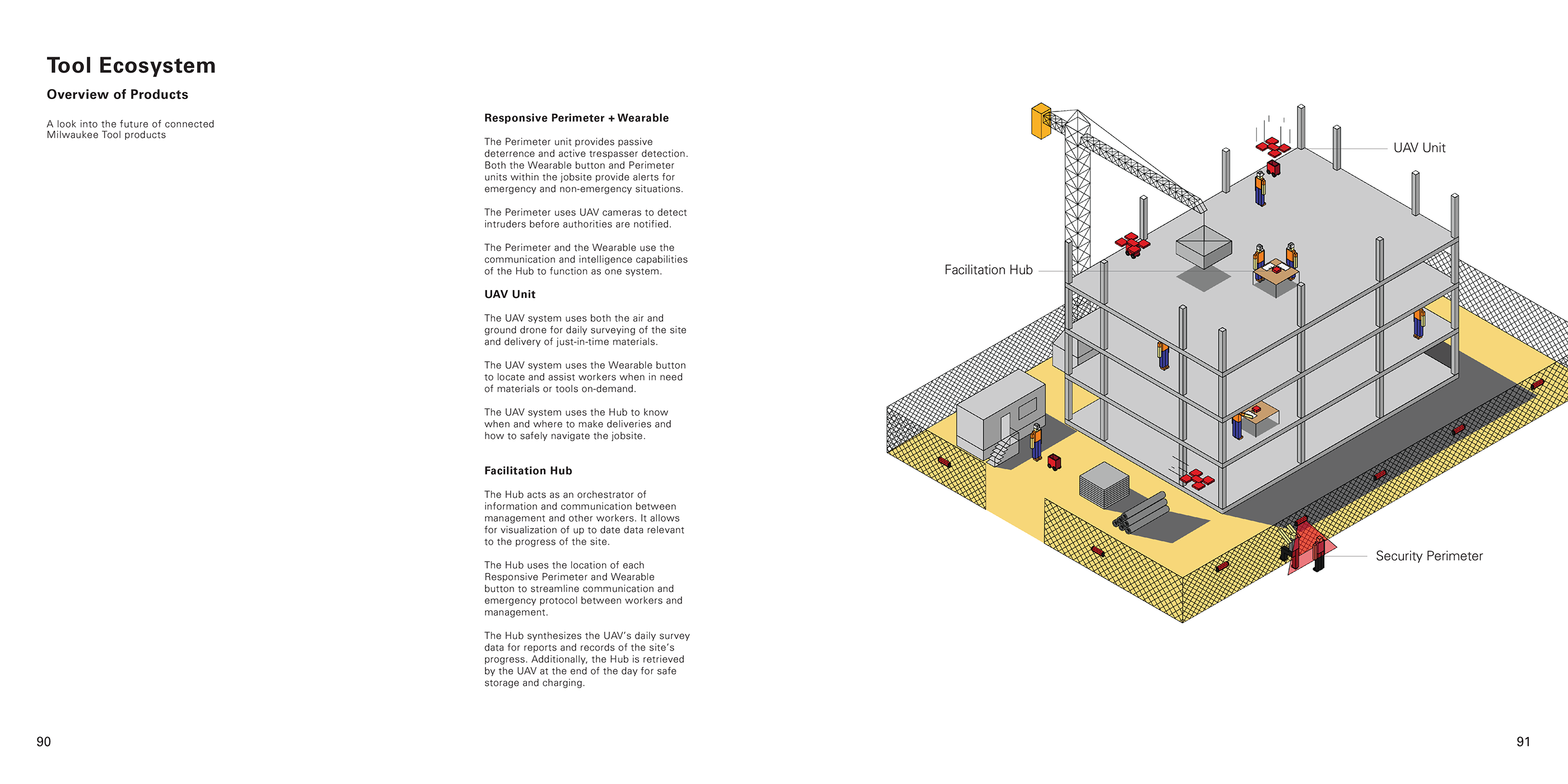 Tool Ecosystem

Overview of Products

A look into the future of connected Milwaukee Tool products

Responsive Perimeter + Wearable

The Perimeter unit provides passive deterrence and active trespasser detection. Both the Wearable button and Perimeter units within the jobsite provide alerts for emergency and non-emergency situations.

The Perimeter uses UAV cameras to detect intruders before authorities are notified.

The Perimeter and the Wearable use the communication and intelligence capabilities of the Hub to function as one system.

UAV Unit

The UAV system uses both the air and ground drone for daily surveying of the site and delivery of just-in-time materials.

The UAV system uses the Wearable button to locate and assist workers when in need of materials or tools on-demand.

The UAV system uses the Hub to know when and where to make deliveries and how to safely navigate the jobsite.

Facilitation Hub

The Hub acts as an orchestrator of information and communication between management and other workers. It allows for visualization of up to date data relevant to the progress of the site.

The Hub uses the location of each Responsive Perimeter and Wearable button to streamline communication and emergency protocol between workers and management.

The Hub synthesizes the UAV's daily survey data for reports and records of the site's progress. Additionally, the Hub is retrieved by the UAV at the end of the day for safe storage and charging.

UAV Unit

Facilitation Hub

Security Perimeter

90

91