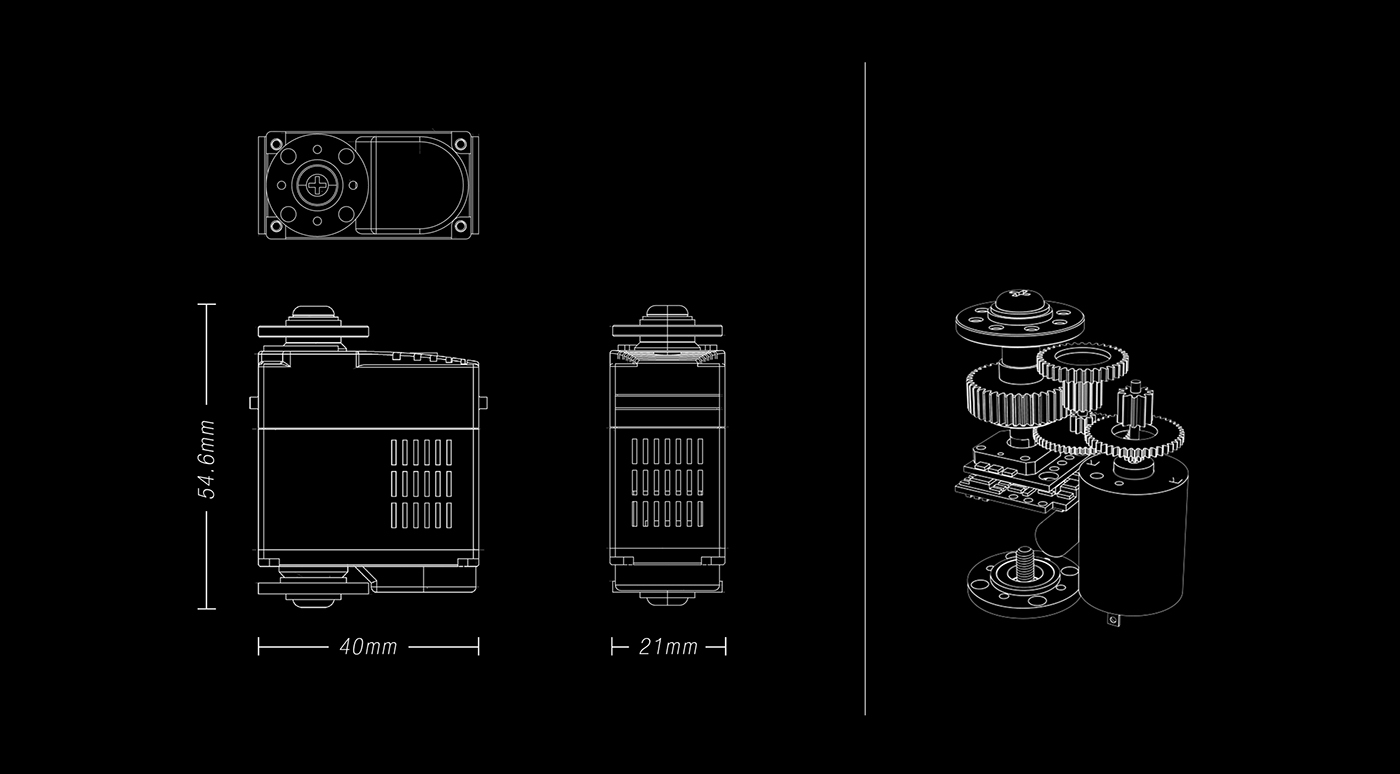 54.6mm

40mm

21mm