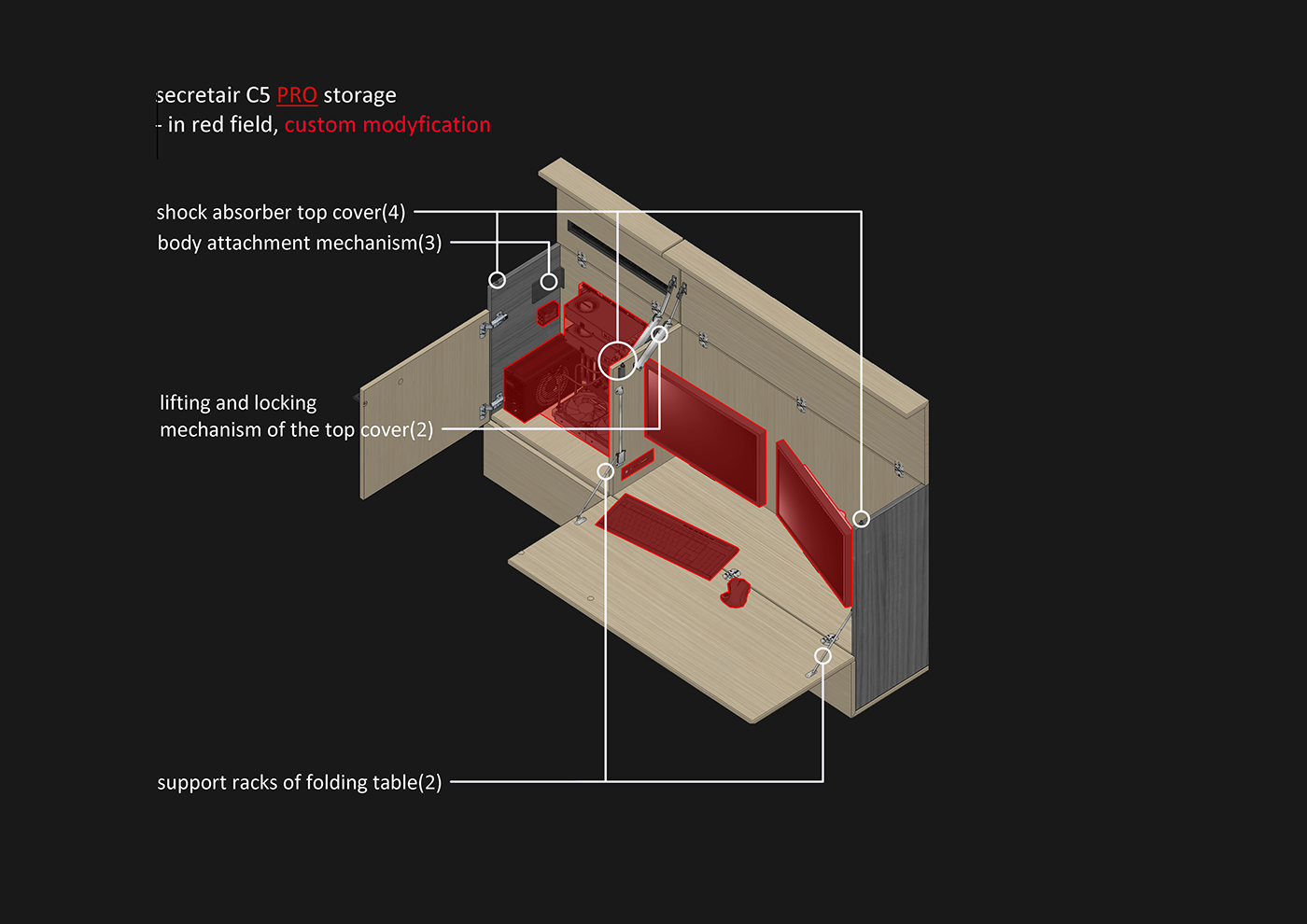 secretair C5 PRO storage
- in red field, custom modyfication

shock absorber top cover(4)
body attachment mechanism(3)

lifting and locking
mechanism of the top cover(2)

support racks of folding table(2)