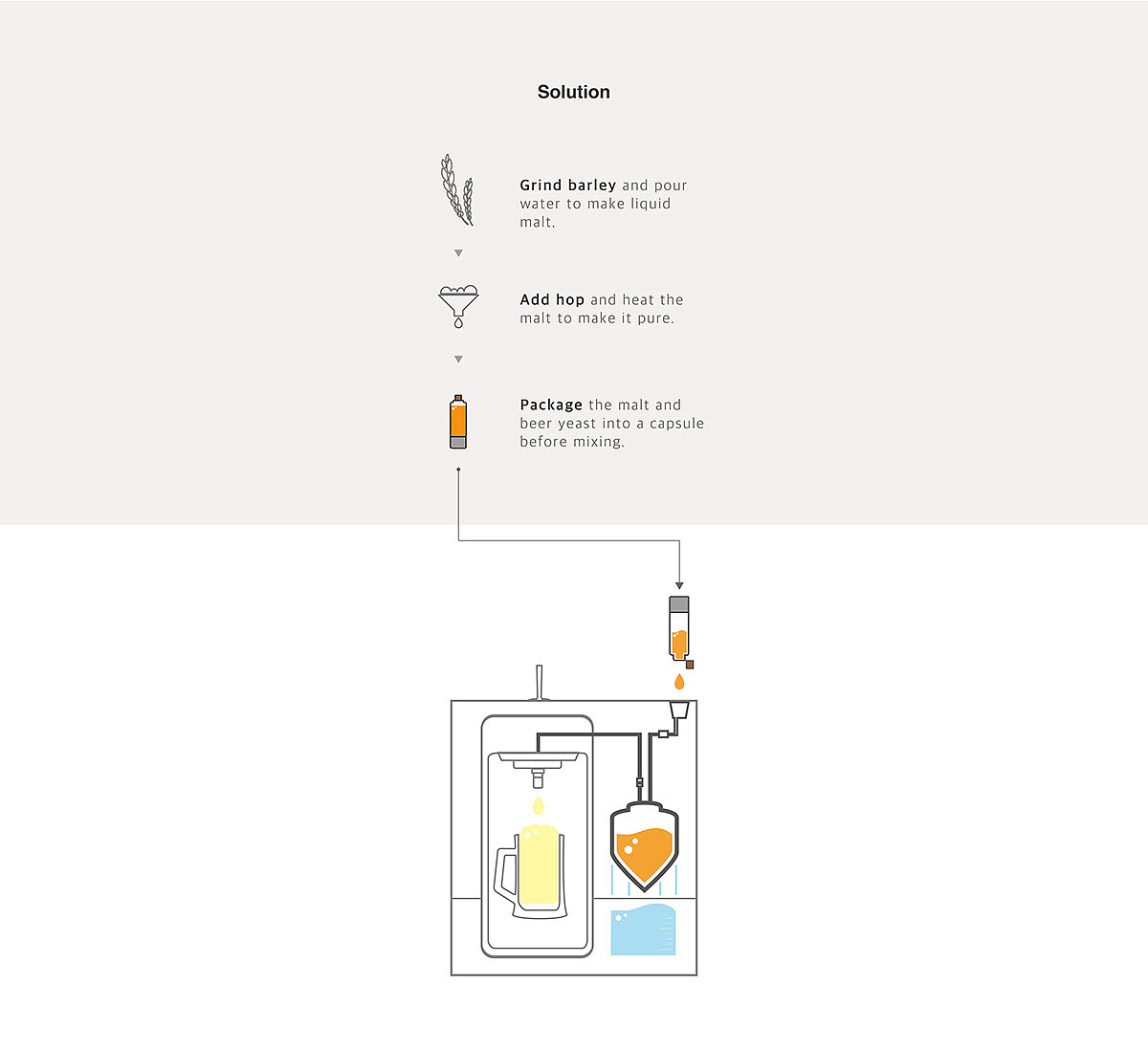 Solution

Grind barley and pour water to make liquid malt.

Add hop and heat the malt to make it pure.

Package the malt and beer yeast into a capsule before mixing.