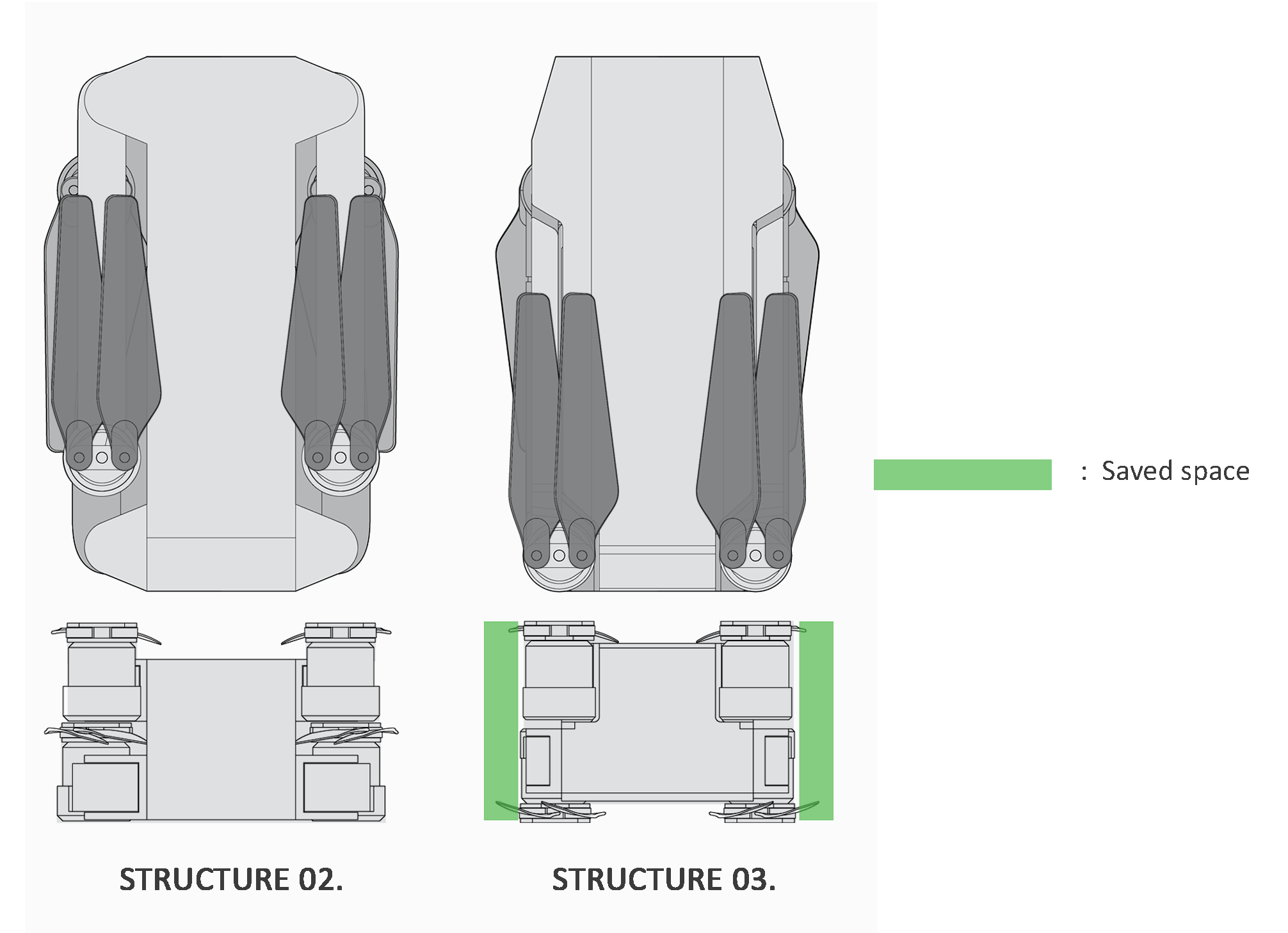 : Saved space

STRUCTURE 02.

STRUCTURE 03.