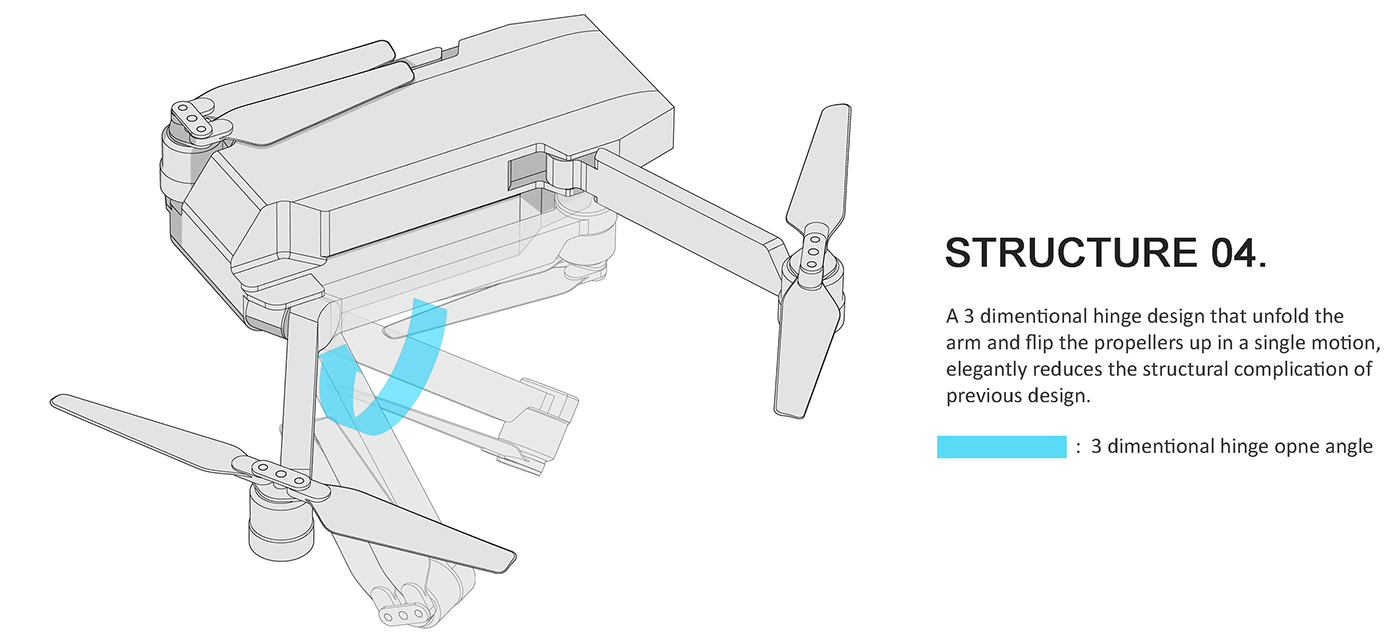 STRUCTURE 04.

A 3 dimentional hinge design that unfold the arm and flip the propellers up in a single motion, elegantly reduces the structural complication of previous design.

: 3 dimentional hinge opne angle